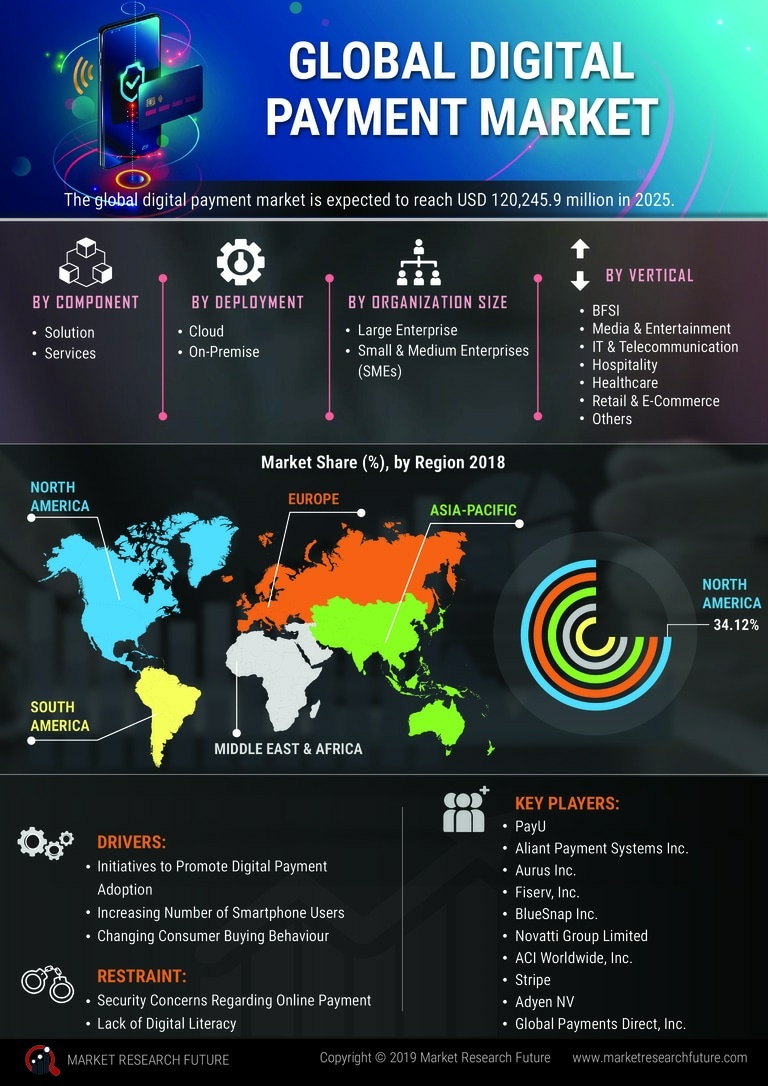 GLOBAL DIGITAL PAYMENT MARKET

The global digital payment market is expected to reach USD 120,245.9 million in 2025.

BY COMPONENT
• Solution
• Services

BY DEPLOYMENT
• Cloud
• On-Premise

BY ORGANIZATION SIZE
• Large Enterprise
• Small & Medium Enterprises (SMEs)

BY VERTICAL
• BFSI
• Media & Entertainment
• IT & Telecommunication
• Hospitality
• Healthcare
• Retail & E-Commerce
• Others

Market Share (%), by Region 2018

NORTH AMERICA
EUROPE
ASIA-PACIFIC
SOUTH AMERICA
MIDDLE EAST & AFRICA
NORTH AMERICA 34.12%

DRIVERS:
• Initiatives to Promote Digital Payment Adoption
• Increasing Number of Smartphone Users
• Changing Consumer Buying Behaviour

RESTRAINT:
• Security Concerns Regarding Online Payment
• Lack of Digital Literacy

KEY PLAYERS:
• PayU
• Aliant Payment Systems Inc.
• Aurus Inc.
• Fiserv, Inc.
• BlueSnap Inc.
• Novatti Group Limited
• ACI Worldwide, Inc.
• Stripe
• Adyen NV
• Global Payments Direct, Inc.

MARKET RESEARCH FUTURE
Copyright © 2019 Market Research Future
www.marketresearchfuture.com