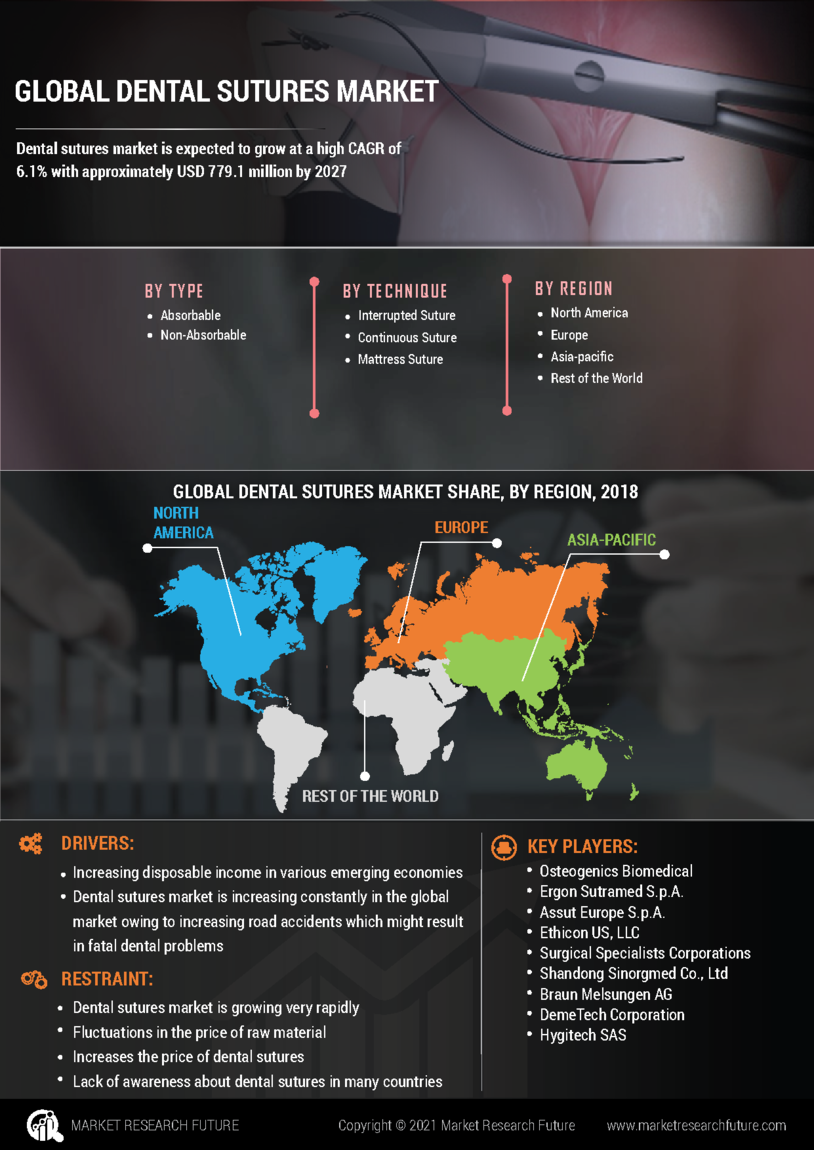 GLOBAL DENTAL SUTURES MARKET

Dental sutures market is expected to grow at a high CAGR of 6.1% with approximately USD 779.1 million by 2027

BY TYPE
• Absorbable
• Non-Absorbable

BY TECHNIQUE
• Interrupted Suture
• Continuous Suture
• Mattress Suture

BY REGION
• North America
• Europe
• Asia-pacific
• Rest of the World

GLOBAL DENTAL SUTURES MARKET SHARE, BY REGION, 2018

NORTH AMERICA

EUROPE

ASIA-PACIFIC

REST OF THE WORLD

DRIVERS:
• Increasing disposable income in various emerging economies
• Dental sutures market is increasing constantly in the global market owing to increasing road accidents which might result in fatal dental problems

RESTRAINT:
• Dental sutures market is growing very rapidly
• Fluctuations in the price of raw material
• Increases the price of dental sutures
• Lack of awareness about dental sutures in many countries

KEY PLAYERS:
• Osteogenics Biomedical
• Ergon Sutramed S.p.A.
• Assut Europe S.p.A.
• Ethicon US, LLC
• Surgical Specialists Corporations
• Shandong Sinorgmed Co., Ltd
• Braun Melsungen AG
• DemeTech Corporation
• Hygitech SAS

MARKET RESEARCH FUTURE

Copyright © 2021 Market Research Future

www.marketresearchfuture.com