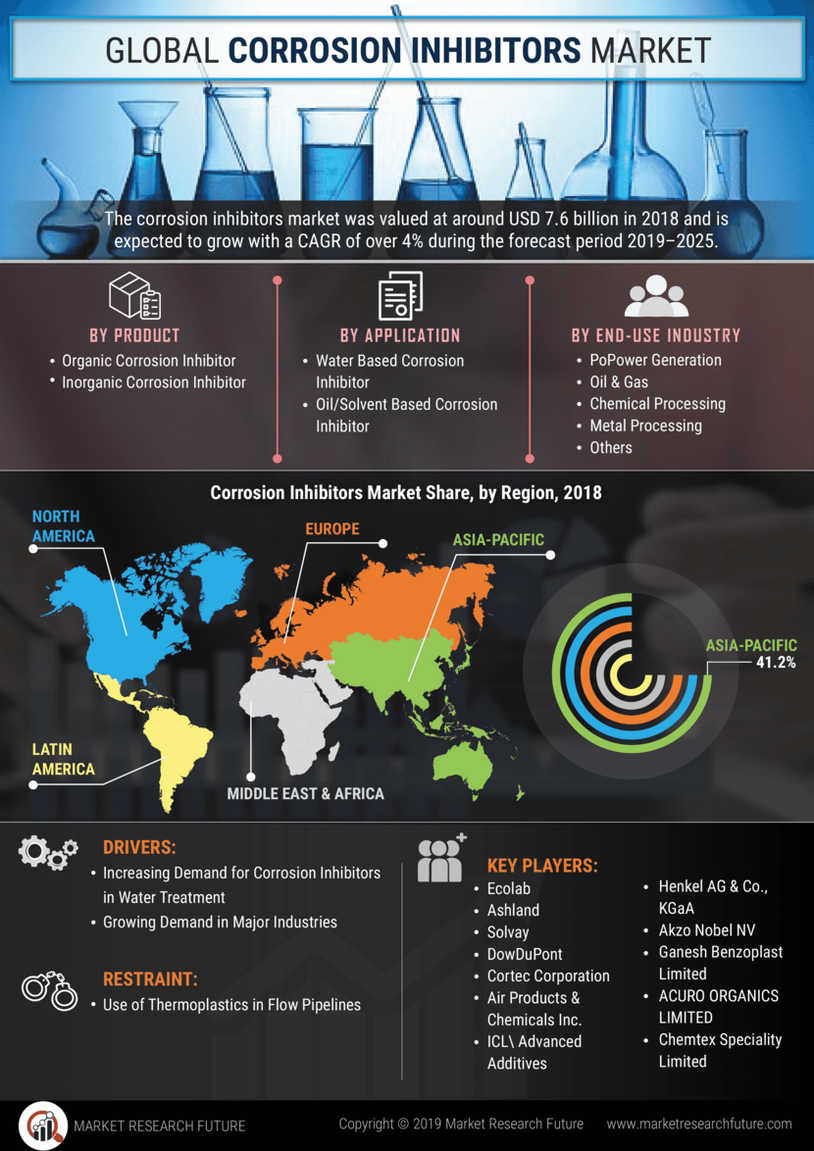 GLOBAL CORROSION INHIBITORS MARKET

The corrosion inhibitors market was valued at around USD 7.6 billion in 2018 and is expected to grow with a CAGR of over 4% during the forecast period 2019–2025.

BY PRODUCT
• Organic Corrosion Inhibitor
• Inorganic Corrosion Inhibitor

BY APPLICATION
• Water Based Corrosion Inhibitor
• Oil/Solvent Based Corrosion Inhibitor

BY END-USE INDUSTRY
• PoPower Generation
• Oil & Gas
• Chemical Processing
• Metal Processing
• Others

Corrosion Inhibitors Market Share, by Region, 2018

NORTH AMERICA
EUROPE
ASIA-PACIFIC
LATIN AMERICA
MIDDLE EAST & AFRICA
ASIA-PACIFIC 41.2%

DRIVERS:
• Increasing Demand for Corrosion Inhibitors in Water Treatment
• Growing Demand in Major Industries

RESTRAINT:
• Use of Thermoplastics in Flow Pipelines

KEY PLAYERS:
• Ecolab
• Ashland
• Solvay
• DowDuPont
• Cortec Corporation
• Air Products & Chemicals Inc.
• ICL\ Advanced Additives
• Henkel AG & Co., KGaA
• Akzo Nobel NV
• Ganesh Benzoplast Limited
• ACURO ORGANICS LIMITED
• Chemtex Speciality Limited

MARKET RESEARCH FUTURE
Copyright © 2019 Market Research Future
www.marketresearchfuture.com