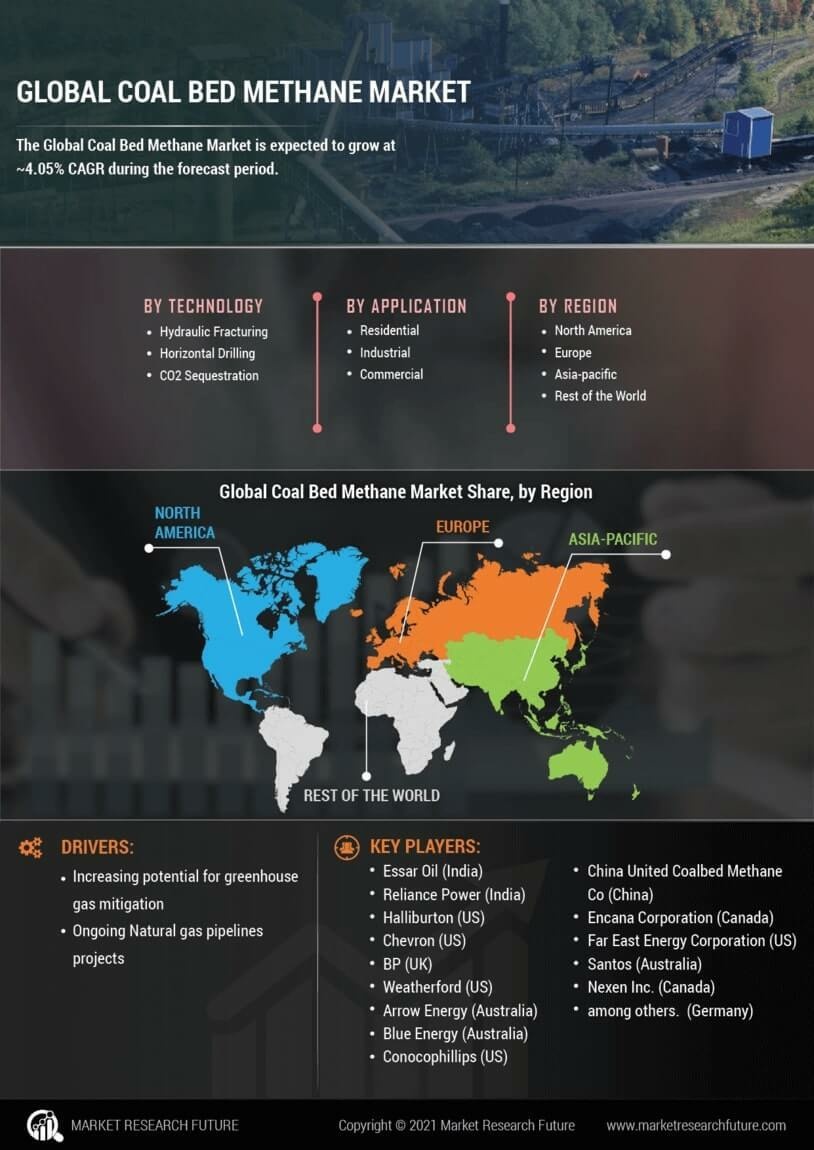 GLOBAL COAL BED METHANE MARKET

The Global Coal Bed Methane Market is expected to grow at ~4.05% CAGR during the forecast period.

BY TECHNOLOGY
• Hydraulic Fracturing
• Horizontal Drilling
• CO2 Sequestration

BY APPLICATION
• Residential
• Industrial
• Commercial

BY REGION
• North America
• Europe
• Asia-pacific
• Rest of the World

Global Coal Bed Methane Market Share, by Region

NORTH AMERICA

EUROPE

ASIA-PACIFIC

REST OF THE WORLD

DRIVERS:
• Increasing potential for greenhouse gas mitigation
• Ongoing Natural gas pipelines projects

KEY PLAYERS:
• Essar Oil (India)
• Reliance Power (India)
• Halliburton (US)
• Chevron (US)
• BP (UK)
• Weatherford (US)
• Arrow Energy (Australia)
• Blue Energy (Australia)
• Conocophillips (US)
• China United Coalbed Methane Co (China)
• Encana Corporation (Canada)
• Far East Energy Corporation (US)
• Santos (Australia)
• Nexen Inc. (Canada)
• among others. (Germany)

MARKET RESEARCH FUTURE

Copyright © 2021 Market Research Future

www.marketresearchfuture.com