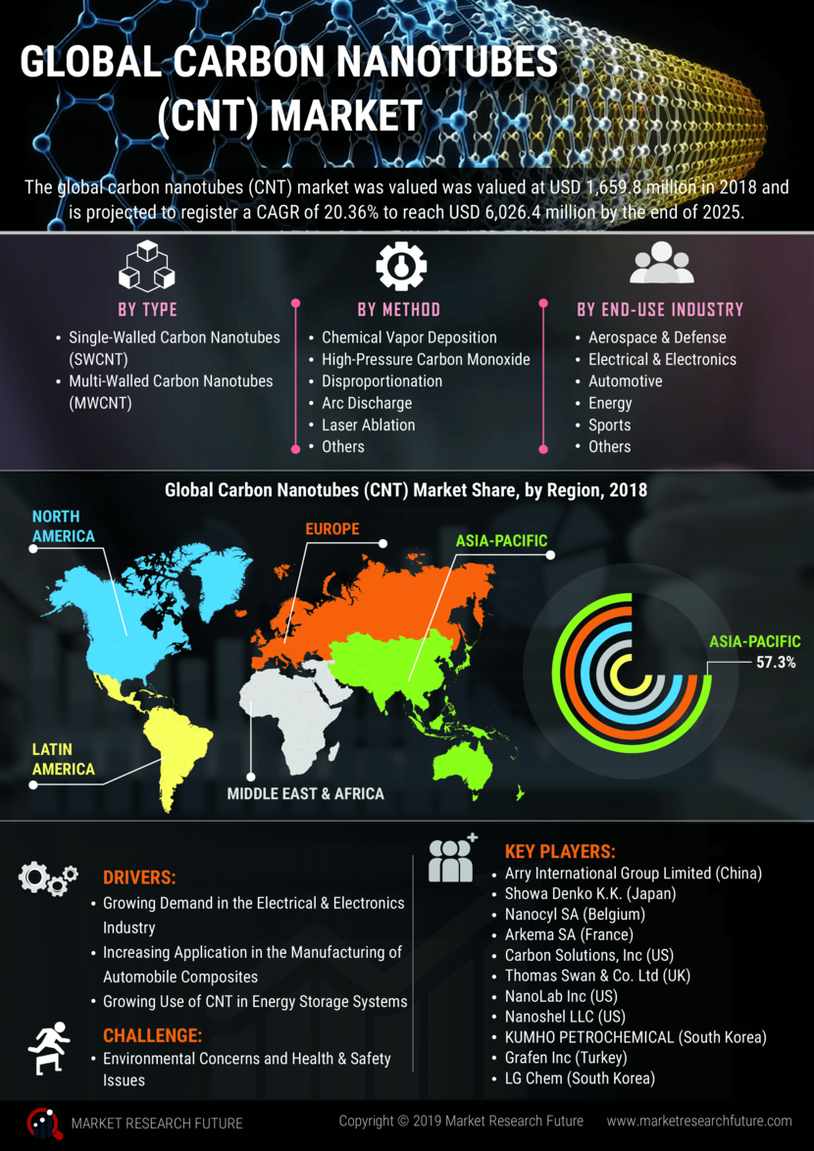 GLOBAL CARBON NANOTUBES (CNT) MARKET

The global carbon nanotubes (CNT) market was valued was valued at USD 1,659.8 million in 2018 and is projected to register a CAGR of 20.36% to reach USD 6,026.4 million by the end of 2025.

BY TYPE
• Single-Walled Carbon Nanotubes (SWCNT)
• Multi-Walled Carbon Nanotubes (MWCNT)

BY METHOD
• Chemical Vapor Deposition
• High-Pressure Carbon Monoxide
• Disproportionation
• Arc Discharge
• Laser Ablation
• Others

BY END-USE INDUSTRY
• Aerospace & Defense
• Electrical & Electronics
• Automotive
• Energy
• Sports
• Others

Global Carbon Nanotubes (CNT) Market Share, by Region, 2018

NORTH AMERICA
EUROPE
ASIA-PACIFIC
LATIN AMERICA
MIDDLE EAST & AFRICA
ASIA-PACIFIC 57.3%

DRIVERS:
• Growing Demand in the Electrical & Electronics Industry
• Increasing Application in the Manufacturing of Automobile Composites
• Growing Use of CNT in Energy Storage Systems

CHALLENGE:
• Environmental Concerns and Health & Safety Issues

KEY PLAYERS:
• Arry International Group Limited (China)
• Showa Denko K.K. (Japan)
• Nanocyl SA (Belgium)
• Arkema SA (France)
• Carbon Solutions, Inc (US)
• Thomas Swan & Co. Ltd (UK)
• NanoLab Inc (US)
• Nanoshel LLC (US)
• KUMHO PETROCHEMICAL (South Korea)
• Grafen Inc (Turkey)
• LG Chem (South Korea)

MARKET RESEARCH FUTURE
Copyright © 2019 Market Research Future
www.marketresearchfuture.com