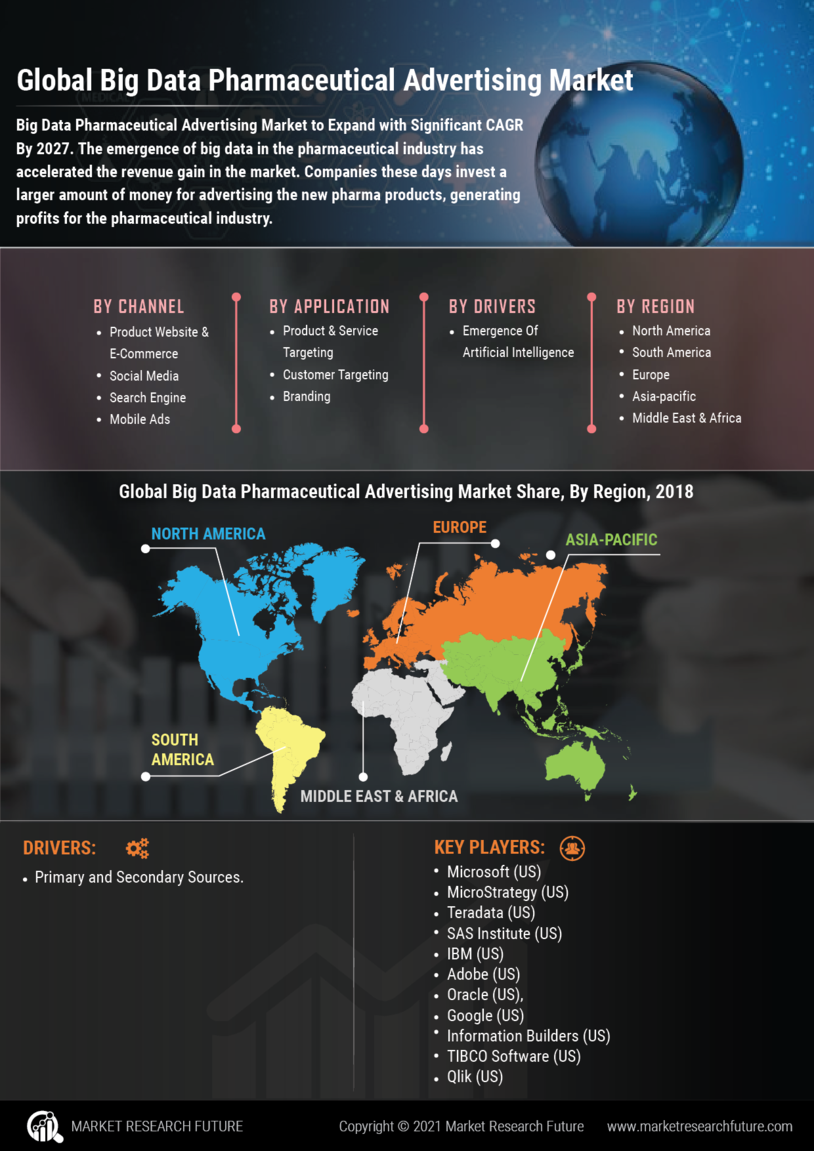 Global Big Data Pharmaceutical Advertising Market

Big Data Pharmaceutical Advertising Market to Expand with Significant CAGR By 2027. The emergence of big data in the pharmaceutical industry has accelerated the revenue gain in the market. Companies these days invest a larger amount of money for advertising the new pharma products, generating profits for the pharmaceutical industry.

BY CHANNEL
- Product Website & E-Commerce
- Social Media
- Search Engine
- Mobile Ads

BY APPLICATION
- Product & Service Targeting
- Customer Targeting
- Branding

BY DRIVERS
- Emergence Of Artificial Intelligence

BY REGION
- North America
- South America
- Europe
- Asia-pacific
- Middle East & Africa

Global Big Data Pharmaceutical Advertising Market Share, By Region, 2018

NORTH AMERICA
EUROPE
ASIA-PACIFIC
SOUTH AMERICA
MIDDLE EAST & AFRICA

DRIVERS:
- Primary and Secondary Sources.

KEY PLAYERS:
- Microsoft (US)
- MicroStrategy (US)
- Teradata (US)
- SAS Institute (US)
- IBM (US)
- Adobe (US)
- Oracle (US),
- Google (US)
- Information Builders (US)
- TIBCO Software (US)
- Qlik (US)

MARKET RESEARCH FUTURE
Copyright © 2021 Market Research Future
www.marketresearchfuture.com