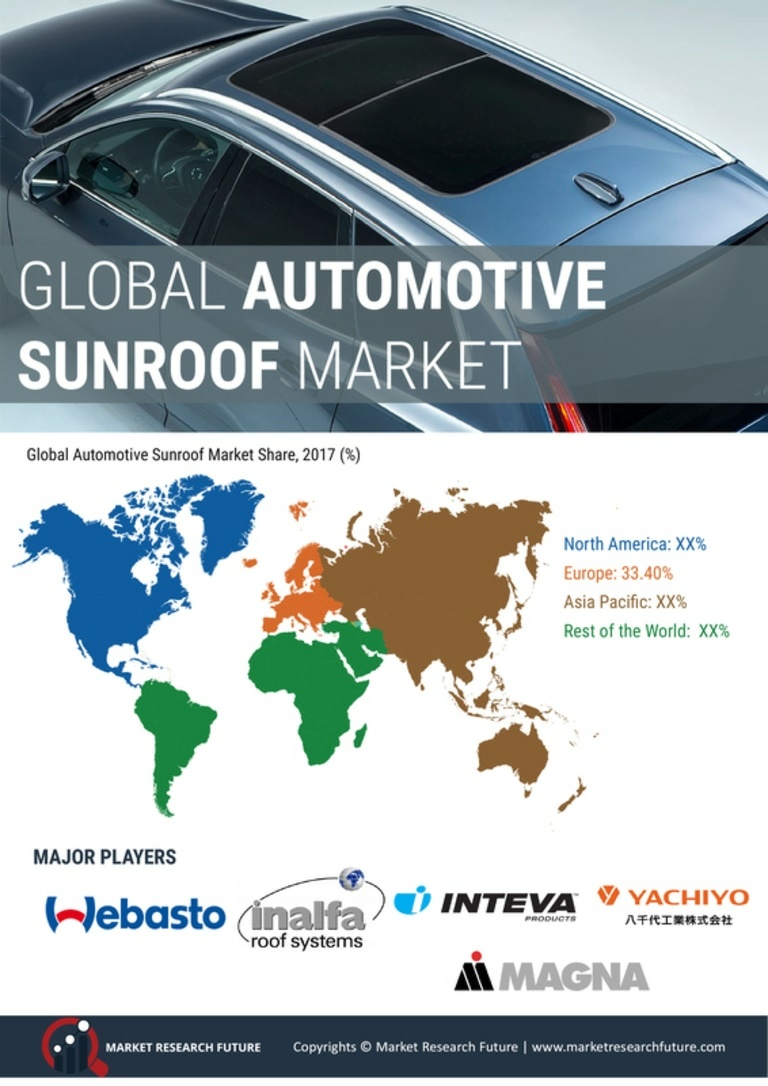 GLOBAL AUTOMOTIVE SUNROOF MARKET

Global Automotive Sunroof Market Share, 2017 (%)

North America: XX%
Europe: 33.40%
Asia Pacific: XX%
Rest of the World: XX%

MAJOR PLAYERS

Webasto

inalfa roof systems

INTEVA PRODUCTS

YACHIYO
八千代工業株式会社

MAGNA

MARKET RESEARCH FUTURE

Copyrights © Market Research Future | www.marketresearchfuture.com