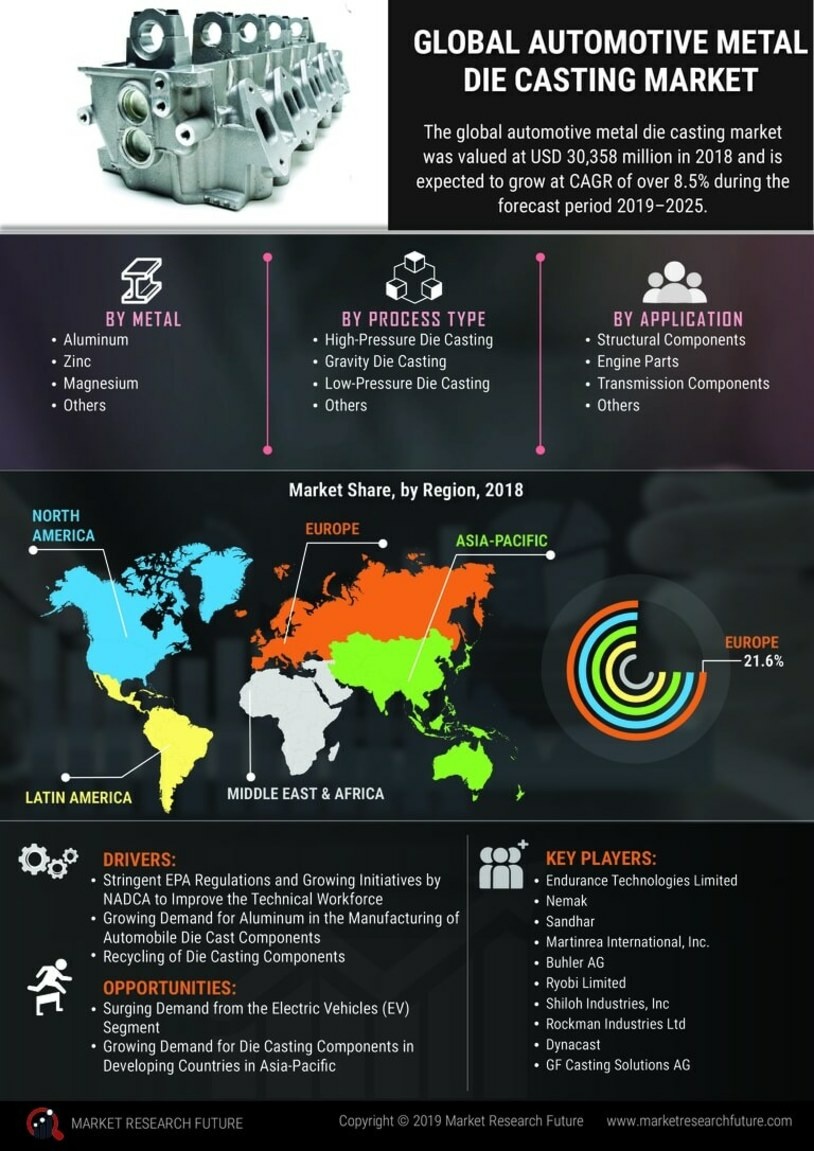 GLOBAL AUTOMOTIVE METAL DIE CASTING MARKET

The global automotive metal die casting market was valued at USD 30,358 million in 2018 and is expected to grow at CAGR of over 8.5% during the forecast period 2019–2025.

BY METAL
• Aluminum
• Zinc
• Magnesium
• Others

BY PROCESS TYPE
• High-Pressure Die Casting
• Gravity Die Casting
• Low-Pressure Die Casting
• Others

BY APPLICATION
• Structural Components
• Engine Parts
• Transmission Components
• Others

Market Share, by Region, 2018

NORTH AMERICA
EUROPE
ASIA-PACIFIC
LATIN AMERICA
MIDDLE EAST & AFRICA

EUROPE
21.6%

DRIVERS:
• Stringent EPA Regulations and Growing Initiatives by NADCA to Improve the Technical Workforce
• Growing Demand for Aluminum in the Manufacturing of Automobile Die Cast Components
• Recycling of Die Casting Components

OPPORTUNITIES:
• Surging Demand from the Electric Vehicles (EV) Segment
• Growing Demand for Die Casting Components in Developing Countries in Asia-Pacific

KEY PLAYERS:
• Endurance Technologies Limited
• Nemak
• Sandhar
• Martinrea International, Inc.
• Buhler AG
• Ryobi Limited
• Shiloh Industries, Inc
• Rockman Industries Ltd
• Dynacast
• GF Casting Solutions AG

MARKET RESEARCH FUTURE
Copyright © 2019 Market Research Future
www.marketresearchfuture.com