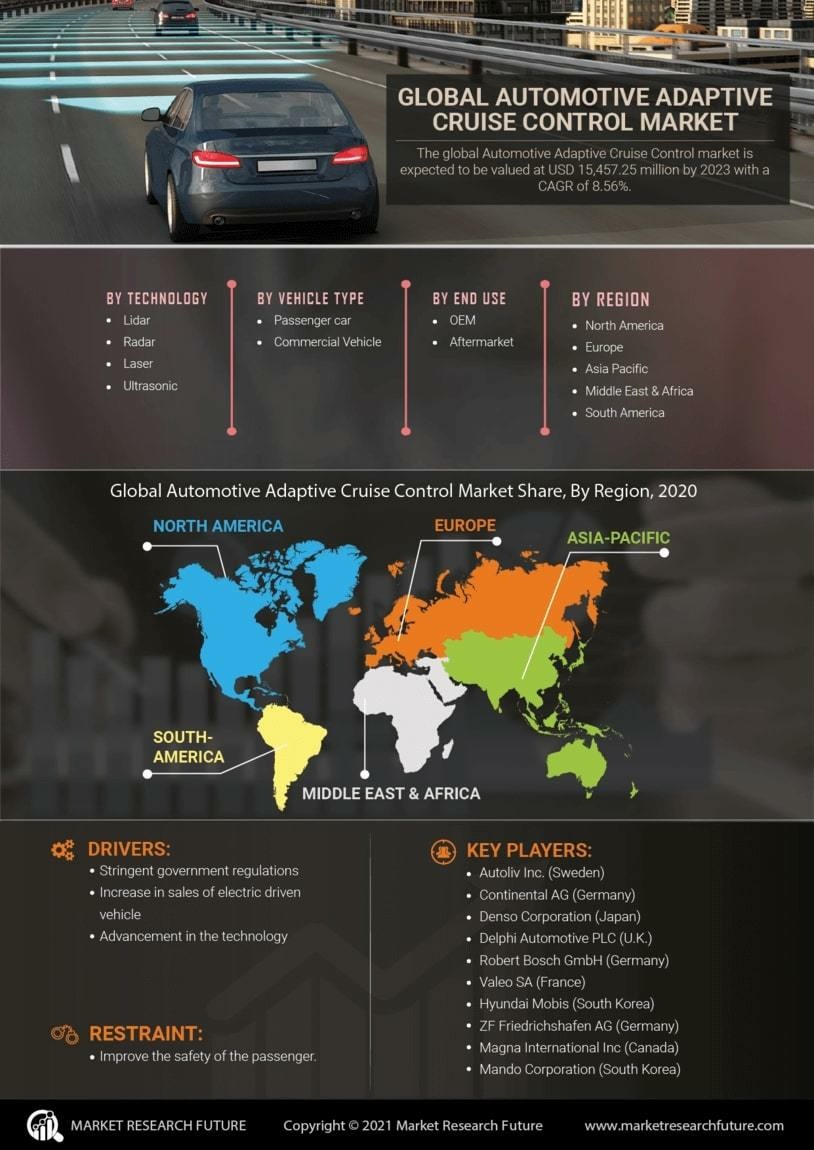 GLOBAL AUTOMOTIVE ADAPTIVE CRUISE CONTROL MARKET

The global Automotive Adaptive Cruise Control market is expected to be valued at USD 15,457.25 million by 2023 with a CAGR of 8.56%.

BY TECHNOLOGY
- Lidar
- Radar
- Laser
- Ultrasonic

BY VEHICLE TYPE
- Passenger car
- Commercial Vehicle

BY END USE
- OEM
- Aftermarket

BY REGION
- North America
- Europe
- Asia Pacific
- Middle East & Africa
- South America

Global Automotive Adaptive Cruise Control Market Share, By Region, 2020

NORTH AMERICA
EUROPE
ASIA-PACIFIC
SOUTH-AMERICA
MIDDLE EAST & AFRICA

DRIVERS:
- Stringent government regulations
- Increase in sales of electric driven vehicle
- Advancement in the technology

RESTRAINT:
- Improve the safety of the passenger.

KEY PLAYERS:
- Autoliv Inc. (Sweden)
- Continental AG (Germany)
- Denso Corporation (Japan)
- Delphi Automotive PLC (U.K.)
- Robert Bosch GmbH (Germany)
- Valeo SA (France)
- Hyundai Mobis (South Korea)
- ZF Friedrichshafen AG (Germany)
- Magna International Inc (Canada)
- Mando Corporation (South Korea)

MARKET RESEARCH FUTURE
Copyright © 2021 Market Research Future
www.marketresearchfuture.com