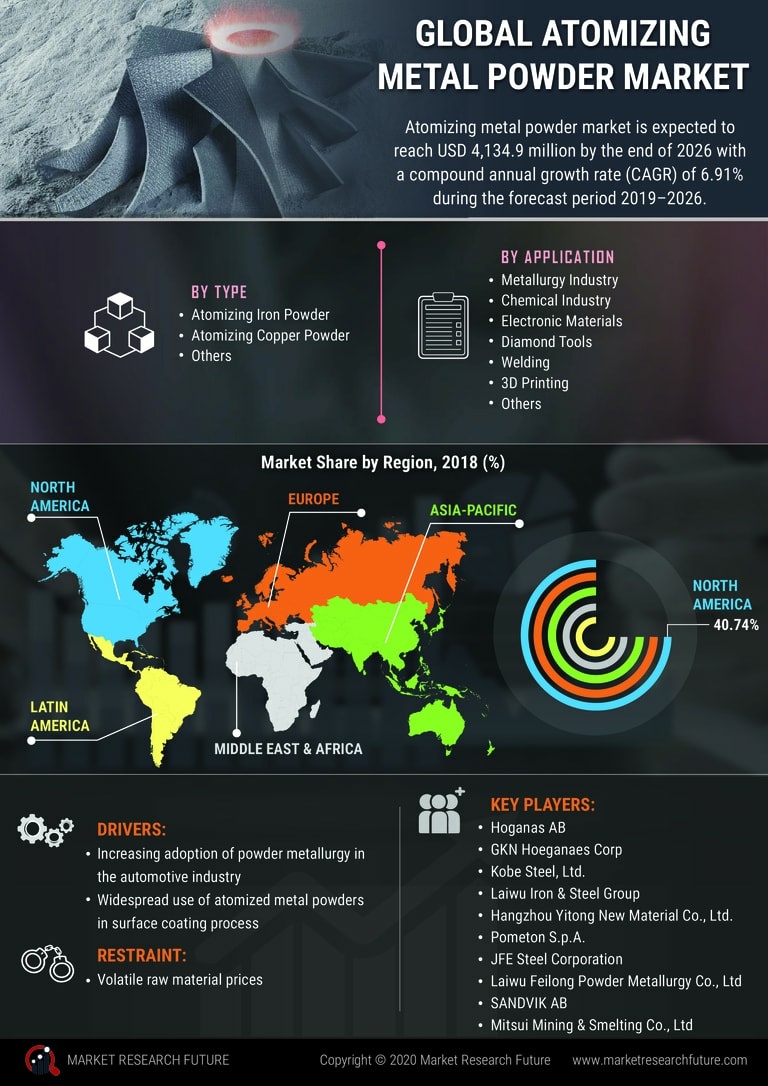 GLOBAL ATOMIZING METAL POWDER MARKET

Atomizing metal powder market is expected to reach USD 4,134.9 million by the end of 2026 with a compound annual growth rate (CAGR) of 6.91% during the forecast period 2019–2026.

BY TYPE
• Atomizing Iron Powder
• Atomizing Copper Powder
• Others

BY APPLICATION
• Metallurgy Industry
• Chemical Industry
• Electronic Materials
• Diamond Tools
• Welding
• 3D Printing
• Others

Market Share by Region, 2018 (%)

NORTH AMERICA
EUROPE
ASIA-PACIFIC
LATIN AMERICA
MIDDLE EAST & AFRICA

NORTH AMERICA
40.74%

DRIVERS:
• Increasing adoption of powder metallurgy in the automotive industry
• Widespread use of atomized metal powders in surface coating process

RESTRAINT:
• Volatile raw material prices

KEY PLAYERS:
• Hoganas AB
• GKN Hoeganaes Corp
• Kobe Steel, Ltd.
• Laiwu Iron & Steel Group
• Hangzhou Yitong New Material Co., Ltd.
• Pometon S.p.A.
• JFE Steel Corporation
• Laiwu Feilong Powder Metallurgy Co., Ltd
• SANDVIK AB
• Mitsui Mining & Smelting Co., Ltd

MARKET RESEARCH FUTURE
Copyright © 2020 Market Research Future
www.marketresearchfuture.com