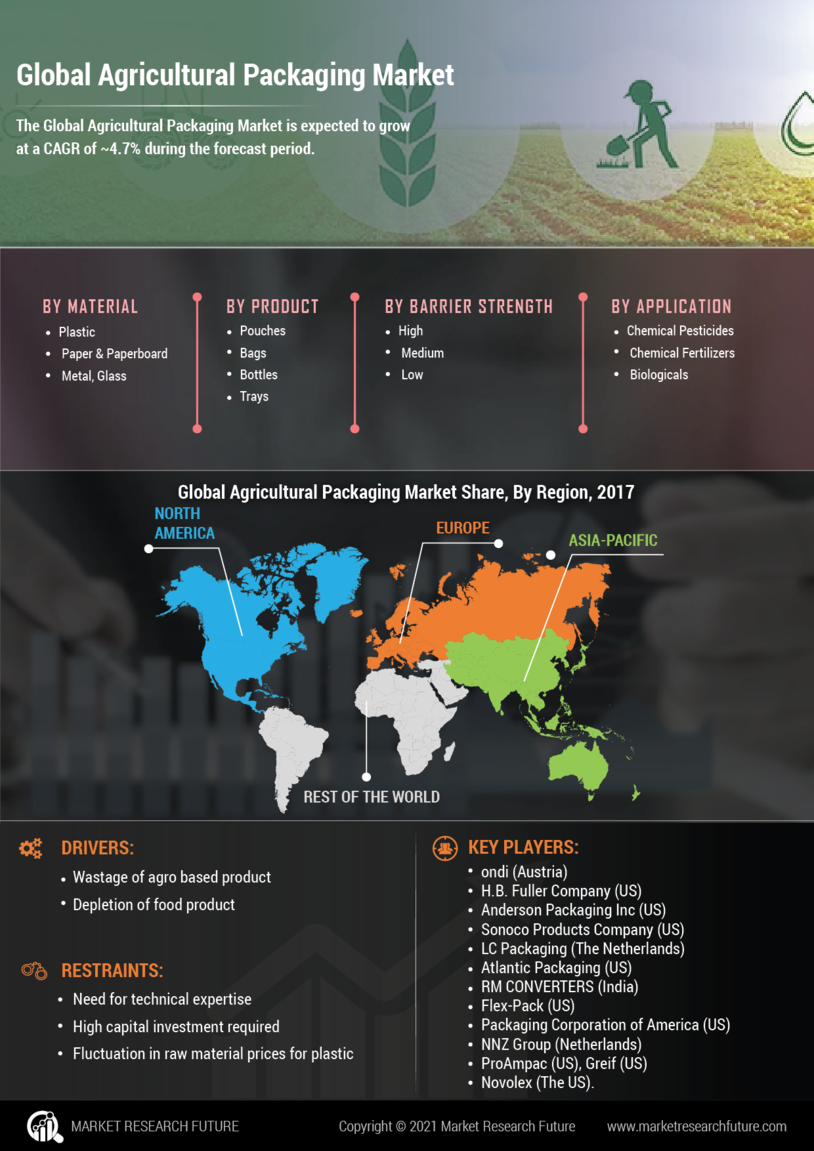 Global Agricultural Packaging Market

The Global Agricultural Packaging Market is expected to grow at a CAGR of ~4.7% during the forecast period.

BY MATERIAL
- Plastic
- Paper & Paperboard
- Metal, Glass

BY PRODUCT
- Pouches
- Bags
- Bottles
- Trays

BY BARRIER STRENGTH
- High
- Medium
- Low

BY APPLICATION
- Chemical Pesticides
- Chemical Fertilizers
- Biologicals

Global Agricultural Packaging Market Share, By Region, 2017

NORTH AMERICA

EUROPE

ASIA-PACIFIC

REST OF THE WORLD

DRIVERS:
- Wastage of agro based product
- Depletion of food product

RESTRAINTS:
- Need for technical expertise
- High capital investment required
- Fluctuation in raw material prices for plastic

KEY PLAYERS:
- ondi (Austria)
- H.B. Fuller Company (US)
- Anderson Packaging Inc (US)
- Sonoco Products Company (US)
- LC Packaging (The Netherlands)
- Atlantic Packaging (US)
- RM CONVERTERS (India)
- Flex-Pack (US)
- Packaging Corporation of America (US)
- NNZ Group (Netherlands)
- ProAmpac (US), Greif (US)
- Novolex (The US).

MARKET RESEARCH FUTURE

Copyright © 2021 Market Research Future

www.marketresearchfuture.com