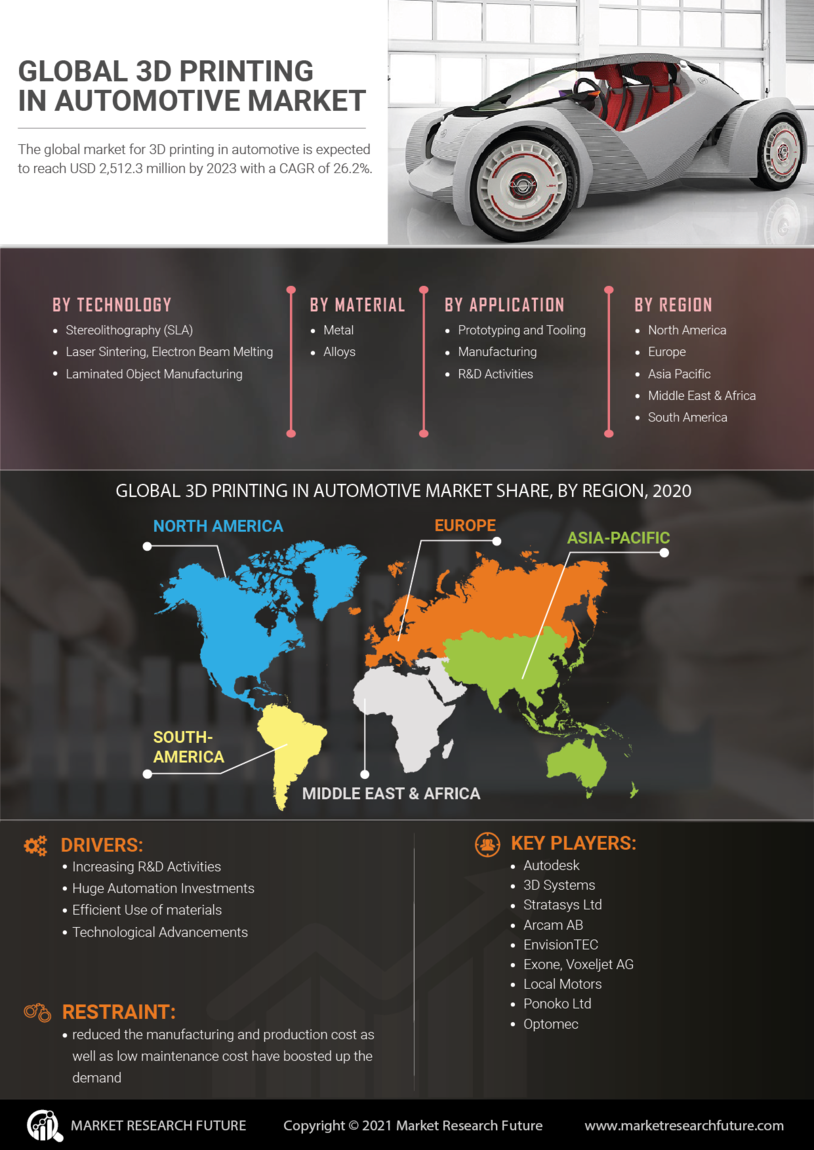 GLOBAL 3D PRINTING IN AUTOMOTIVE MARKET

The global market for 3D printing in automotive is expected to reach USD 2,512.3 million by 2023 with a CAGR of 26.2%.

BY TECHNOLOGY
• Stereolithography (SLA)
• Laser Sintering, Electron Beam Melting
• Laminated Object Manufacturing

BY MATERIAL
• Metal
• Alloys

BY APPLICATION
• Prototyping and Tooling
• Manufacturing
• R&D Activities

BY REGION
• North America
• Europe
• Asia Pacific
• Middle East & Africa
• South America

GLOBAL 3D PRINTING IN AUTOMOTIVE MARKET SHARE, BY REGION, 2020

NORTH AMERICA
EUROPE
ASIA-PACIFIC
SOUTH-AMERICA
MIDDLE EAST & AFRICA

DRIVERS:
• Increasing R&D Activities
• Huge Automation Investments
• Efficient Use of materials
• Technological Advancements

RESTRAINT:
• reduced the manufacturing and production cost as well as low maintenance cost have boosted up the demand

KEY PLAYERS:
• Autodesk
• 3D Systems
• Stratasys Ltd
• Arcam AB
• EnvisionTEC
• Exone, Voxeljet AG
• Local Motors
• Ponoko Ltd
• Optomec

MARKET RESEARCH FUTURE
Copyright © 2021 Market Research Future
www.marketresearchfuture.com