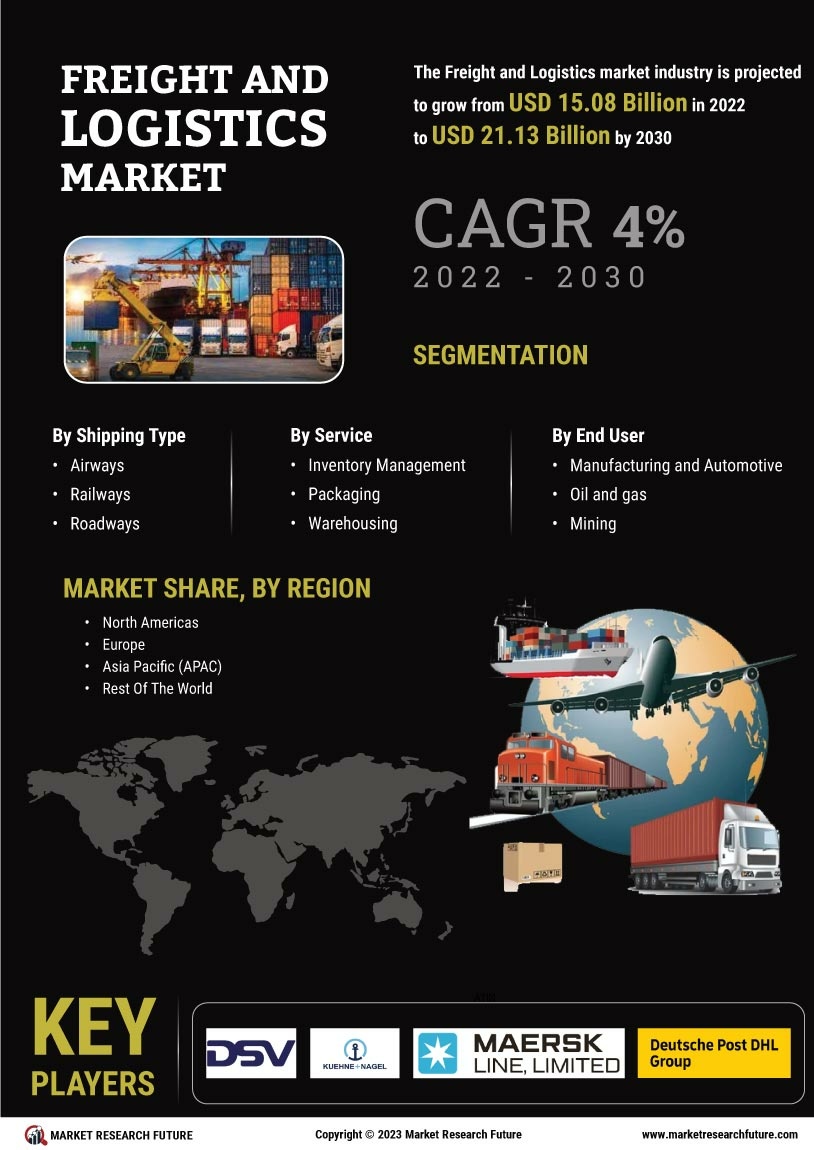 FREIGHT AND LOGISTICS MARKET

The Freight and Logistics market industry is projected to grow from USD 15.08 Billion in 2022 to USD 21.13 Billion by 2030

CAGR 4%
2022 - 2030

SEGMENTATION

By Shipping Type
• Airways
• Railways
• Roadways

By Service
• Inventory Management
• Packaging
• Warehousing

By End User
• Manufacturing and Automotive
• Oil and gas
• Mining

MARKET SHARE, BY REGION
• North Americas
• Europe
• Asia Pacific (APAC)
• Rest Of The World

KEY PLAYERS

DSV
KUEHNE+NAGEL
MAERSK LINE, LIMITED
Deutsche Post DHL Group

MARKET RESEARCH FUTURE
Copyright © 2023 Market Research Future
www.marketresearchfuture.com