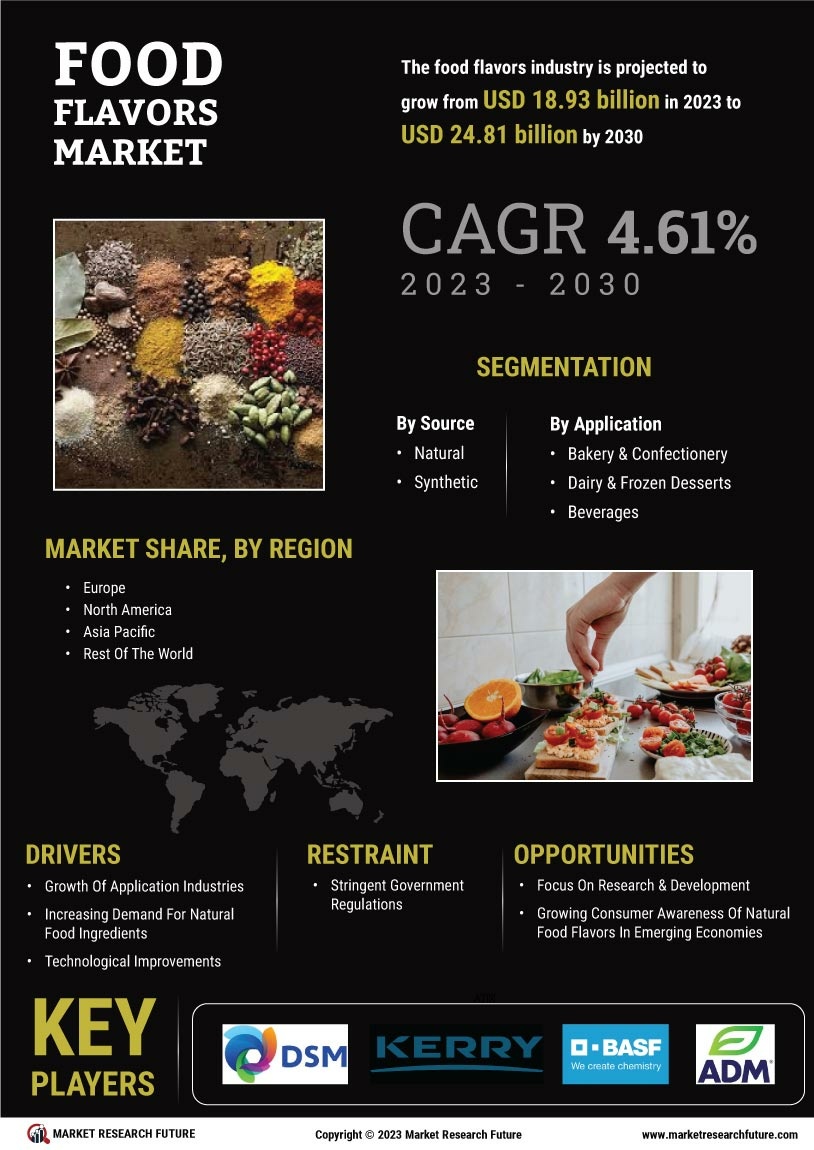 FOOD FLAVORS MARKET

The food flavors industry is projected to grow from USD 18.93 billion in 2023 to USD 24.81 billion by 2030

CAGR 4.61%
2023 - 2030

SEGMENTATION

By Source
• Natural
• Synthetic

By Application
• Bakery & Confectionery
• Dairy & Frozen Desserts
• Beverages

MARKET SHARE, BY REGION
• Europe
• North America
• Asia Pacific
• Rest Of The World

DRIVERS
• Growth Of Application Industries
• Increasing Demand For Natural Food Ingredients
• Technological Improvements

RESTRAINT
• Stringent Government Regulations

OPPORTUNITIES
• Focus On Research & Development
• Growing Consumer Awareness Of Natural Food Flavors In Emerging Economies

KEY PLAYERS

DSM
KERRY
BASF We create chemistry
ADM

MARKET RESEARCH FUTURE
Copyright © 2023 Market Research Future
www.marketresearchfuture.com