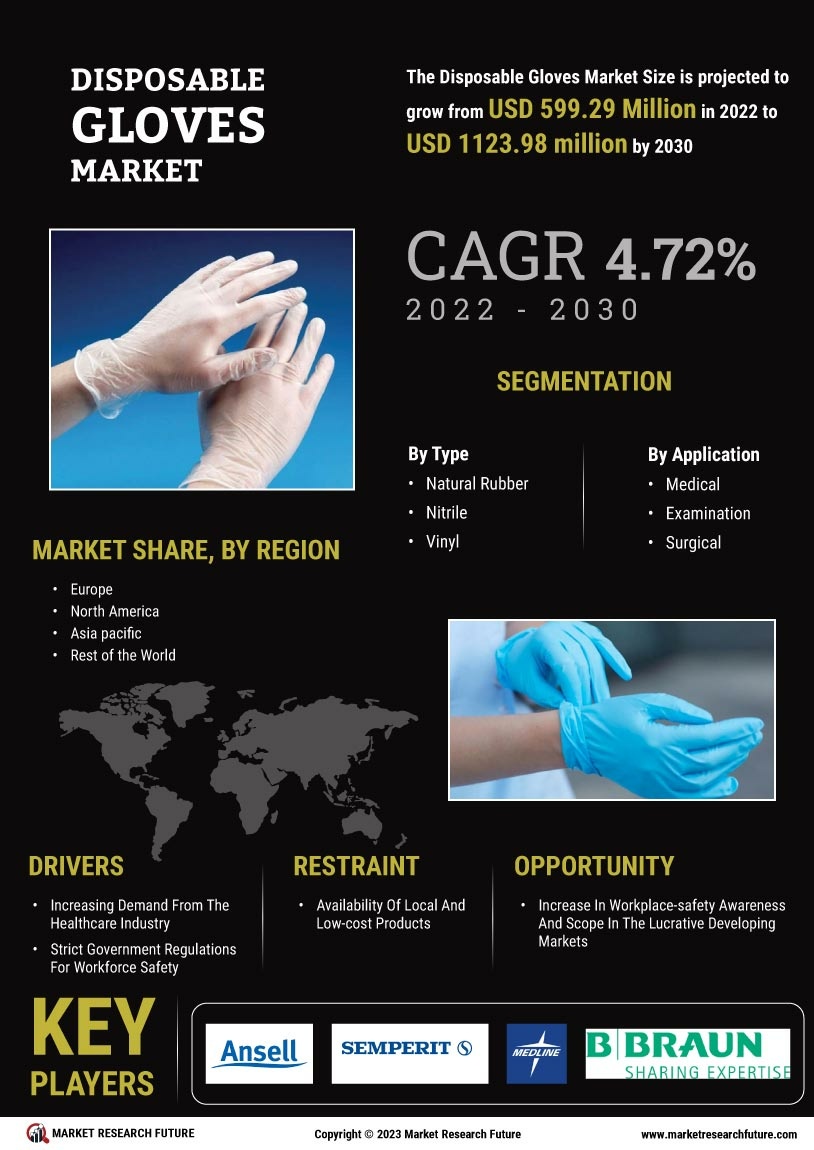 DISPOSABLE GLOVES MARKET

The Disposable Gloves Market Size is projected to grow from USD 599.29 Million in 2022 to USD 1123.98 million by 2030

CAGR 4.72%
2022 - 2030

SEGMENTATION

By Type
• Natural Rubber
• Nitrile
• Vinyl

By Application
• Medical
• Examination
• Surgical

MARKET SHARE, BY REGION
• Europe
• North America
• Asia pacific
• Rest of the World

DRIVERS
• Increasing Demand From The Healthcare Industry
• Strict Government Regulations For Workforce Safety

RESTRAINT
• Availability Of Local And Low-cost Products

OPPORTUNITY
• Increase In Workplace-safety Awareness And Scope In The Lucrative Developing Markets

KEY PLAYERS

Ansell
SEMPERIT
MEDLINE
B BRAUN SHARING EXPERTISE

MARKET RESEARCH FUTURE
Copyright © 2023 Market Research Future
www.marketresearchfuture.com