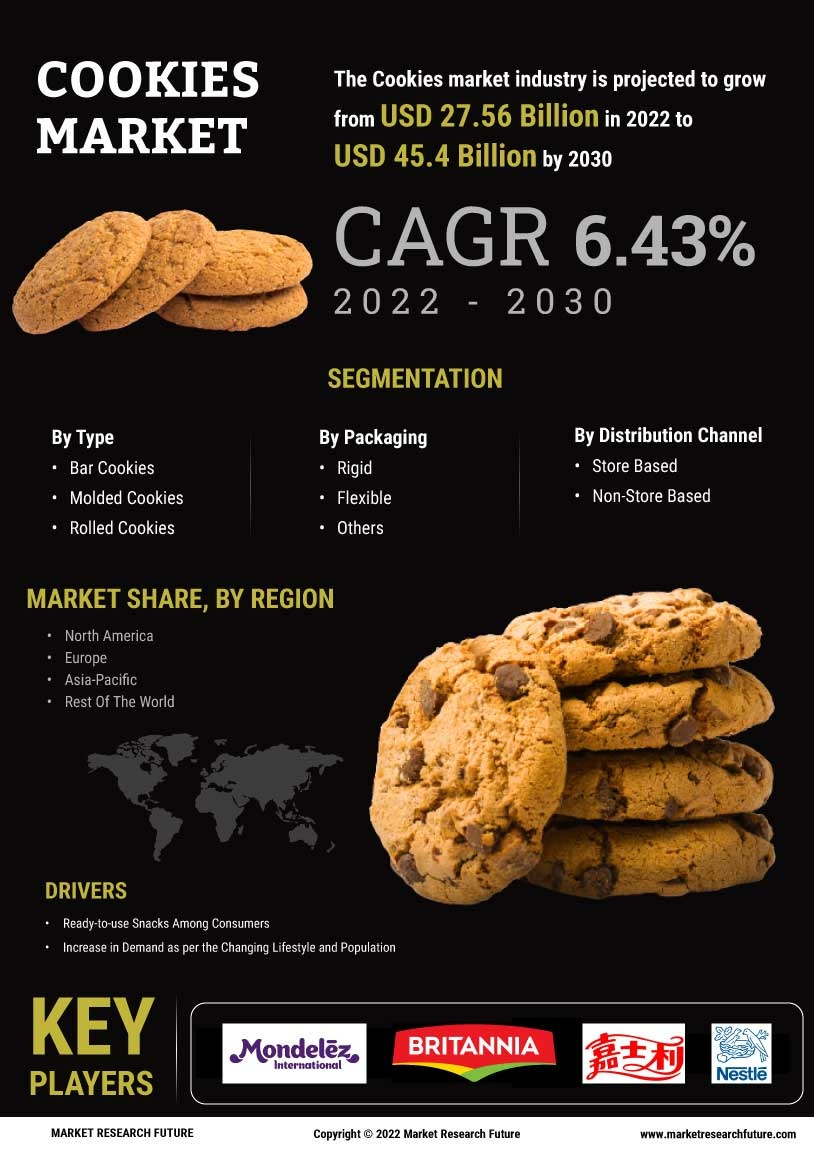 COOKIES MARKET

The Cookies market industry is projected to grow from USD 27.56 Billion in 2022 to USD 45.4 Billion by 2030

CAGR 6.43%
2022 - 2030

SEGMENTATION

By Type
• Bar Cookies
• Molded Cookies
• Rolled Cookies

By Packaging
• Rigid
• Flexible
• Others

By Distribution Channel
• Store Based
• Non-Store Based

MARKET SHARE, BY REGION
• North America
• Europe
• Asia-Pacific
• Rest Of The World

DRIVERS
• Ready-to-use Snacks Among Consumers
• Increase in Demand as per the Changing Lifestyle and Population

KEY PLAYERS

Mondelēz International
BRITANNIA
嘉士利
Nestlé

MARKET RESEARCH FUTURE
Copyright © 2022 Market Research Future
www.marketresearchfuture.com