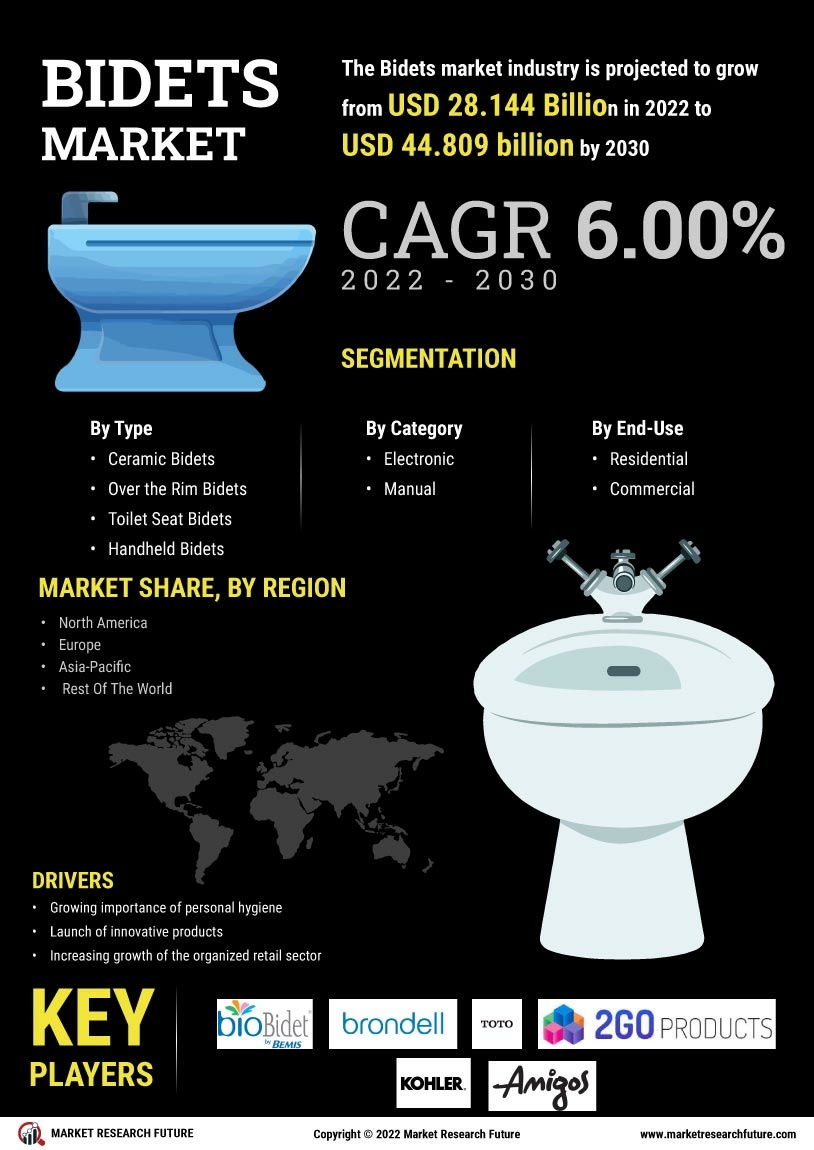 BIDETS MARKET

The Bidets market industry is projected to grow from USD 28.144 Billion in 2022 to USD 44.809 billion by 2030

CAGR 6.00%
2022 - 2030

SEGMENTATION

By Type
• Ceramic Bidets
• Over the Rim Bidets
• Toilet Seat Bidets
• Handheld Bidets

By Category
• Electronic
• Manual

By End-Use
• Residential
• Commercial

MARKET SHARE, BY REGION
• North America
• Europe
• Asia-Pacific
• Rest Of The World

DRIVERS
• Growing importance of personal hygiene
• Launch of innovative products
• Increasing growth of the organized retail sector

KEY PLAYERS

bioBidet by BEMIS
brondell
TOTO
2GO PRODUCTS
KOHLER.
Amigos

MARKET RESEARCH FUTURE
Copyright © 2022 Market Research Future
www.marketresearchfuture.com