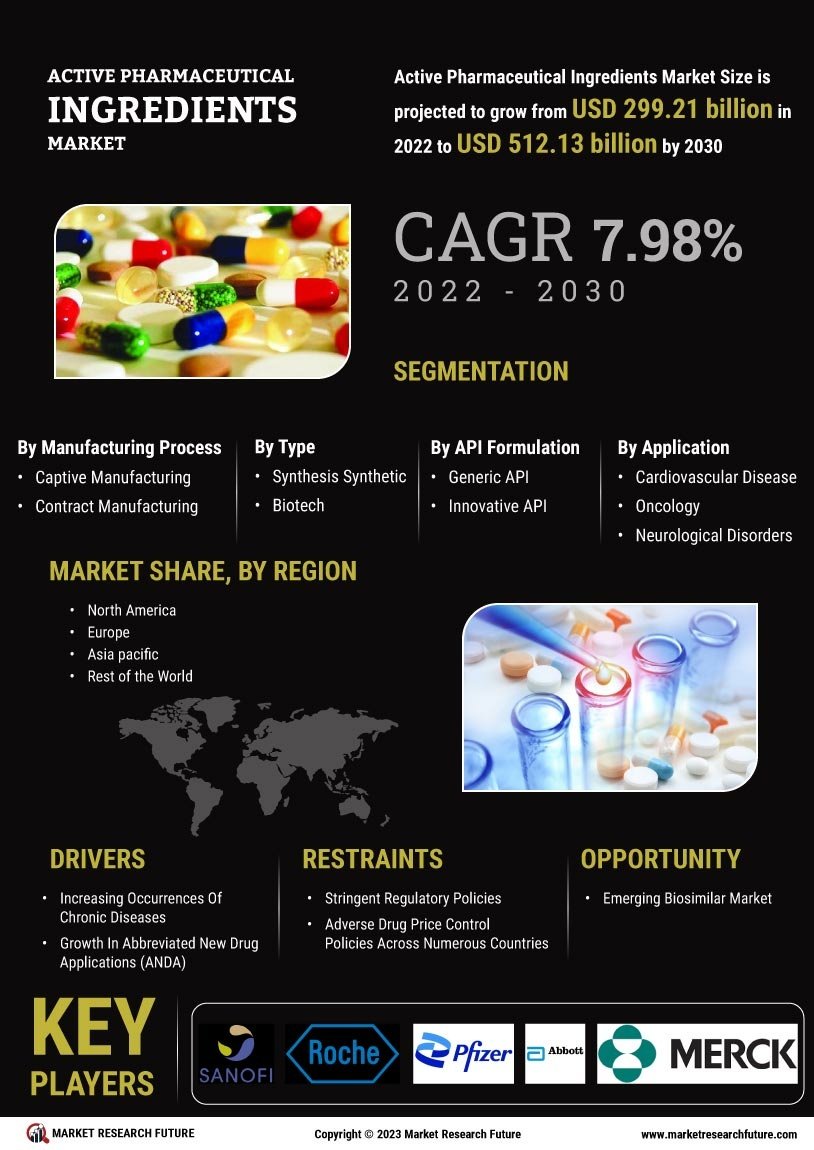 ACTIVE PHARMACEUTICAL
INGREDIENTS
MARKET

Active Pharmaceutical Ingredients Market Size is projected to grow from USD 299.21 billion in 2022 to USD 512.13 billion by 2030

CAGR 7.98%
2022 - 2030

SEGMENTATION

By Manufacturing Process
• Captive Manufacturing
• Contract Manufacturing

By Type
• Synthesis Synthetic
• Biotech

By API Formulation
• Generic API
• Innovative API

By Application
• Cardiovascular Disease
• Oncology
• Neurological Disorders

MARKET SHARE, BY REGION
• North America
• Europe
• Asia pacific
• Rest of the World

DRIVERS
• Increasing Occurrences Of Chronic Diseases
• Growth In Abbreviated New Drug Applications (ANDA)

RESTRAINTS
• Stringent Regulatory Policies
• Adverse Drug Price Control Policies Across Numerous Countries

OPPORTUNITY
• Emerging Biosimilar Market

KEY PLAYERS

SANOFI
Roche
Pfizer
Abbott
MERCK

MARKET RESEARCH FUTURE
Copyright © 2023 Market Research Future
www.marketresearchfuture.com