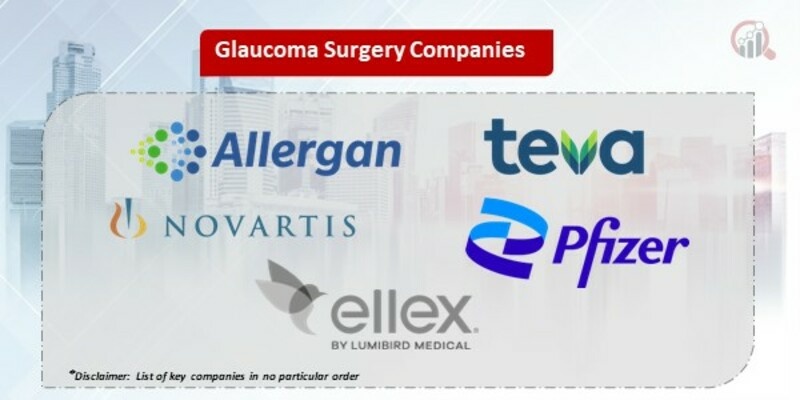 Glaucoma Surgery Companies

Allergan

teva

NOVARTIS

Pfizer

ellex
BY LUMIBIRD MEDICAL

*Disclaimer: List of key companies in no particular order