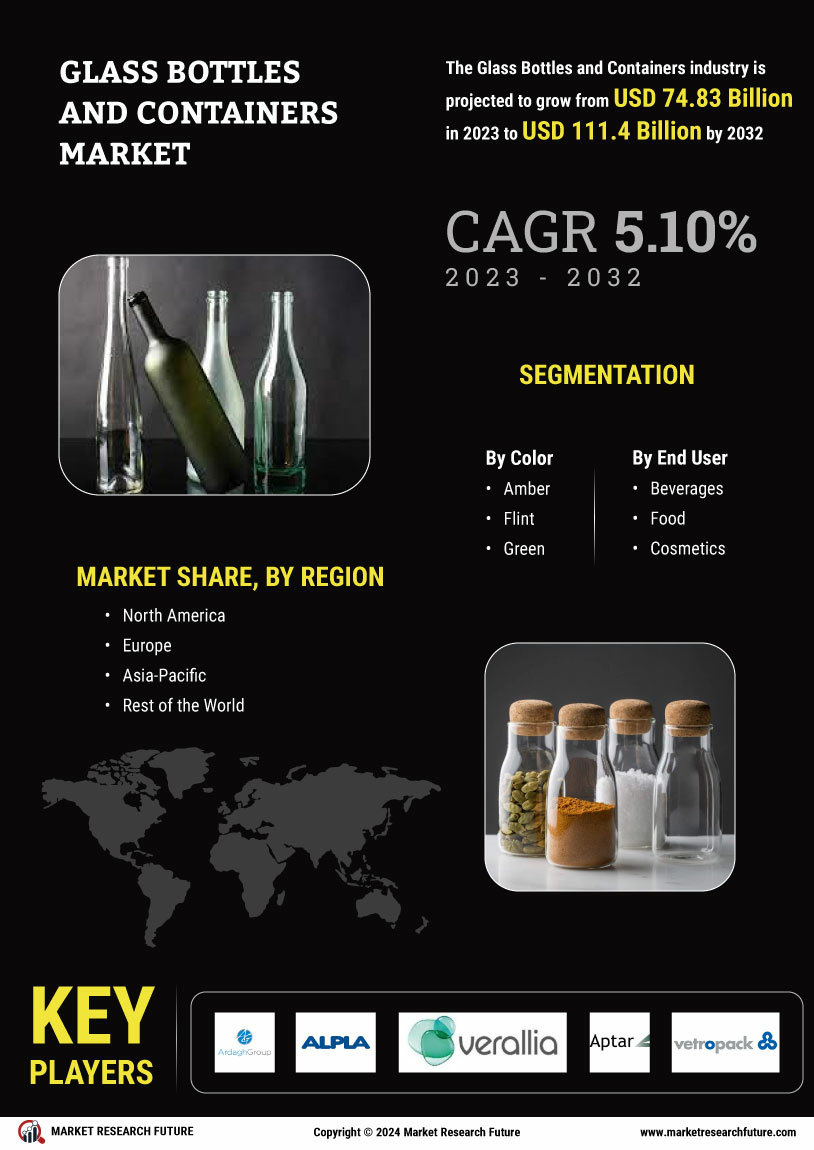 GLASS BOTTLES AND CONTAINERS MARKET

The Glass Bottles and Containers industry is projected to grow from USD 74.83 Billion in 2023 to USD 111.4 Billion by 2032

CAGR 5.10%
2023 - 2032

SEGMENTATION

By Color
• Amber
• Flint
• Green

By End User
• Beverages
• Food
• Cosmetics

MARKET SHARE, BY REGION
• North America
• Europe
• Asia-Pacific
• Rest of the World

KEY PLAYERS

ArdaghGroup
ALPLA
verallia
Aptar
vetropack

MARKET RESEARCH FUTURE
Copyright © 2024 Market Research Future
www.marketresearchfuture.com