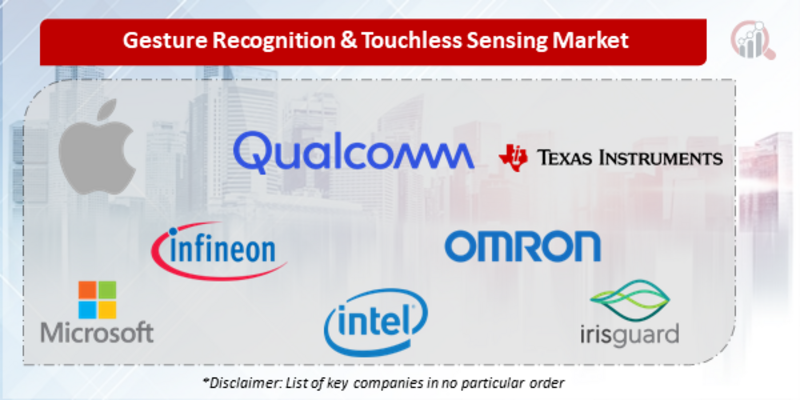 Gesture Recognition & Touchless Sensing Market

Qualcomm

Texas Instruments

infineon

OMRON

Microsoft

intel

irisguard

*Disclaimer: List of key companies in no particular order