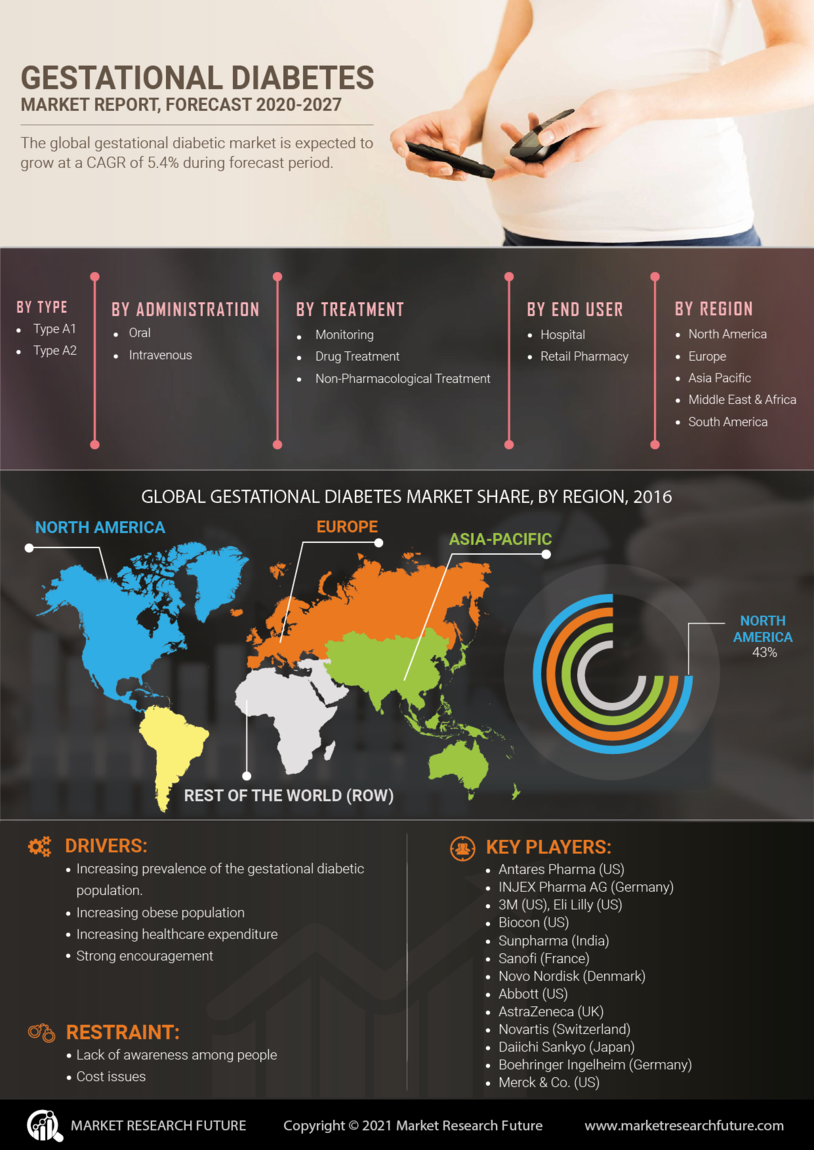 GESTATIONAL DIABETES
MARKET REPORT, FORECAST 2020-2027

The global gestational diabetic market is expected to grow at a CAGR of 5.4% during forecast period.

BY TYPE
- Type A1
- Type A2

BY ADMINISTRATION
- Oral
- Intravenous

BY TREATMENT
- Monitoring
- Drug Treatment
- Non-Pharmacological Treatment

BY END USER
- Hospital
- Retail Pharmacy

BY REGION
- North America
- Europe
- Asia Pacific
- Middle East & Africa
- South America

GLOBAL GESTATIONAL DIABETES MARKET SHARE, BY REGION, 2016

NORTH AMERICA

EUROPE

ASIA-PACIFIC

REST OF THE WORLD (ROW)

NORTH AMERICA
43%

DRIVERS:
- Increasing prevalence of the gestational diabetic population.
- Increasing obese population
- Increasing healthcare expenditure
- Strong encouragement

RESTRAINT:
- Lack of awareness among people
- Cost issues

KEY PLAYERS:
- Antares Pharma (US)
- INJEX Pharma AG (Germany)
- 3M (US), Eli Lilly (US)
- Biocon (US)
- Sunpharma (India)
- Sanofi (France)
- Novo Nordisk (Denmark)
- Abbott (US)
- AstraZeneca (UK)
- Novartis (Switzerland)
- Daiichi Sankyo (Japan)
- Boehringer Ingelheim (Germany)
- Merck & Co. (US)

MARKET RESEARCH FUTURE
Copyright © 2021 Market Research Future
www.marketresearchfuture.com