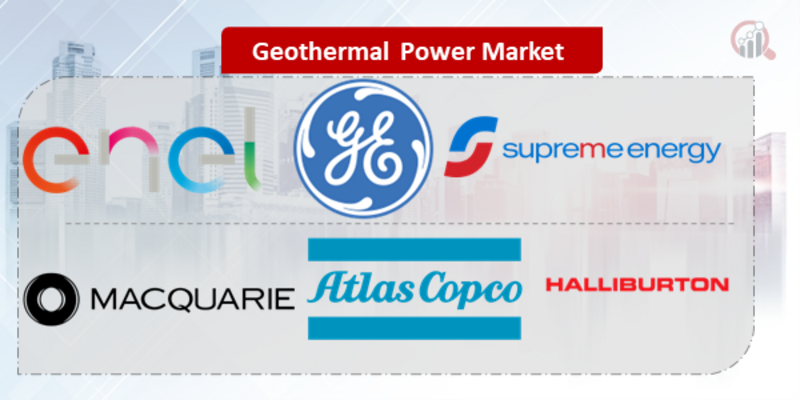 Geothermal Power Market

enel

GE

supreme energy

MACQUARIE

Atlas Copco

HALLIBURTON