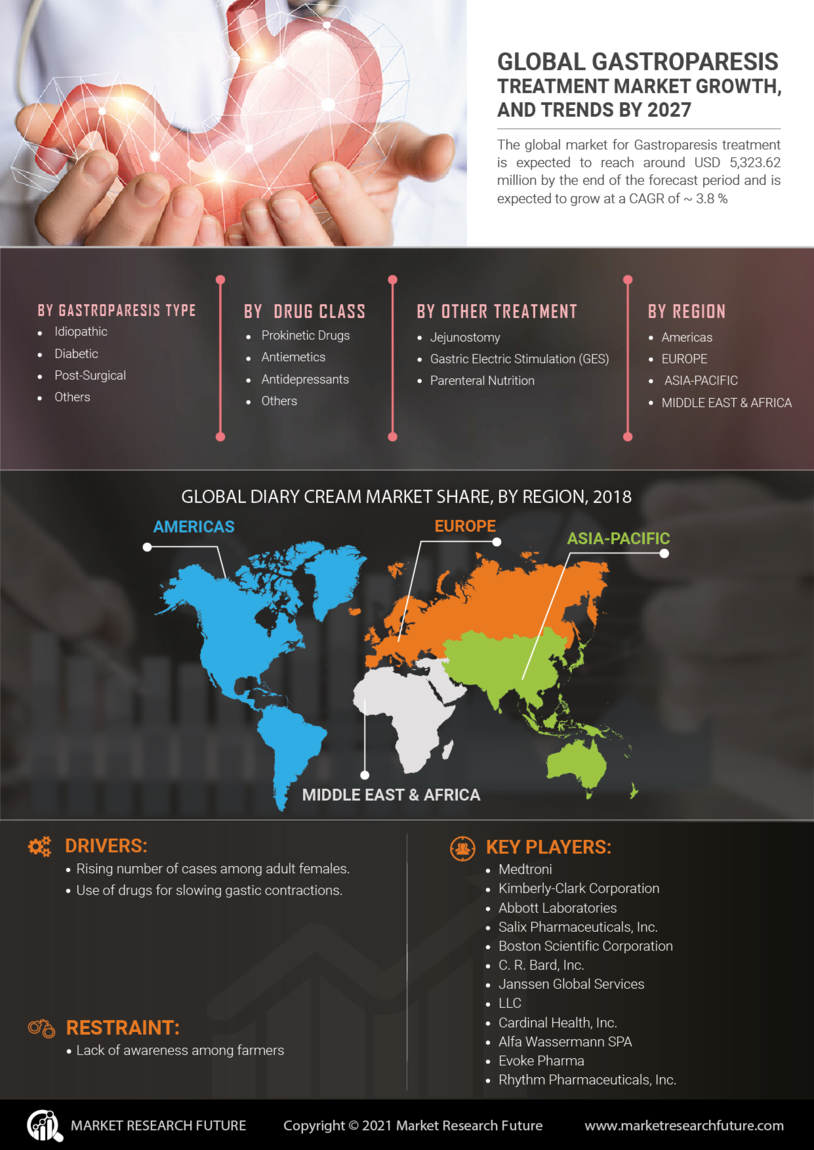 GLOBAL GASTROPARESIS TREATMENT MARKET GROWTH, AND TRENDS BY 2027

The global market for Gastroparesis treatment is expected to reach around USD 5,323.62 million by the end of the forecast period and is expected to grow at a CAGR of ~ 3.8 %

BY GASTROPARESIS TYPE
- Idiopathic
- Diabetic
- Post-Surgical
- Others

BY DRUG CLASS
- Prokinetic Drugs
- Antiemetics
- Antidepressants
- Others

BY OTHER TREATMENT
- Jejunostomy
- Gastric Electric Stimulation (GES)
- Parenteral Nutrition

BY REGION
- Americas
- EUROPE
- ASIA-PACIFIC
- MIDDLE EAST & AFRICA

GLOBAL DIARY CREAM MARKET SHARE, BY REGION, 2018

AMERICAS
EUROPE
ASIA-PACIFIC
MIDDLE EAST & AFRICA

DRIVERS:
- Rising number of cases among adult females.
- Use of drugs for slowing gastic contractions.

RESTRAINT:
- Lack of awareness among farmers

KEY PLAYERS:
- Medtroni
- Kimberly-Clark Corporation
- Abbott Laboratories
- Salix Pharmaceuticals, Inc.
- Boston Scientific Corporation
- C. R. Bard, Inc.
- Janssen Global Services
- LLC
- Cardinal Health, Inc.
- Alfa Wassermann SPA
- Evoke Pharma
- Rhythm Pharmaceuticals, Inc.

MARKET RESEARCH FUTURE
Copyright © 2021 Market Research Future
www.marketresearchfuture.com