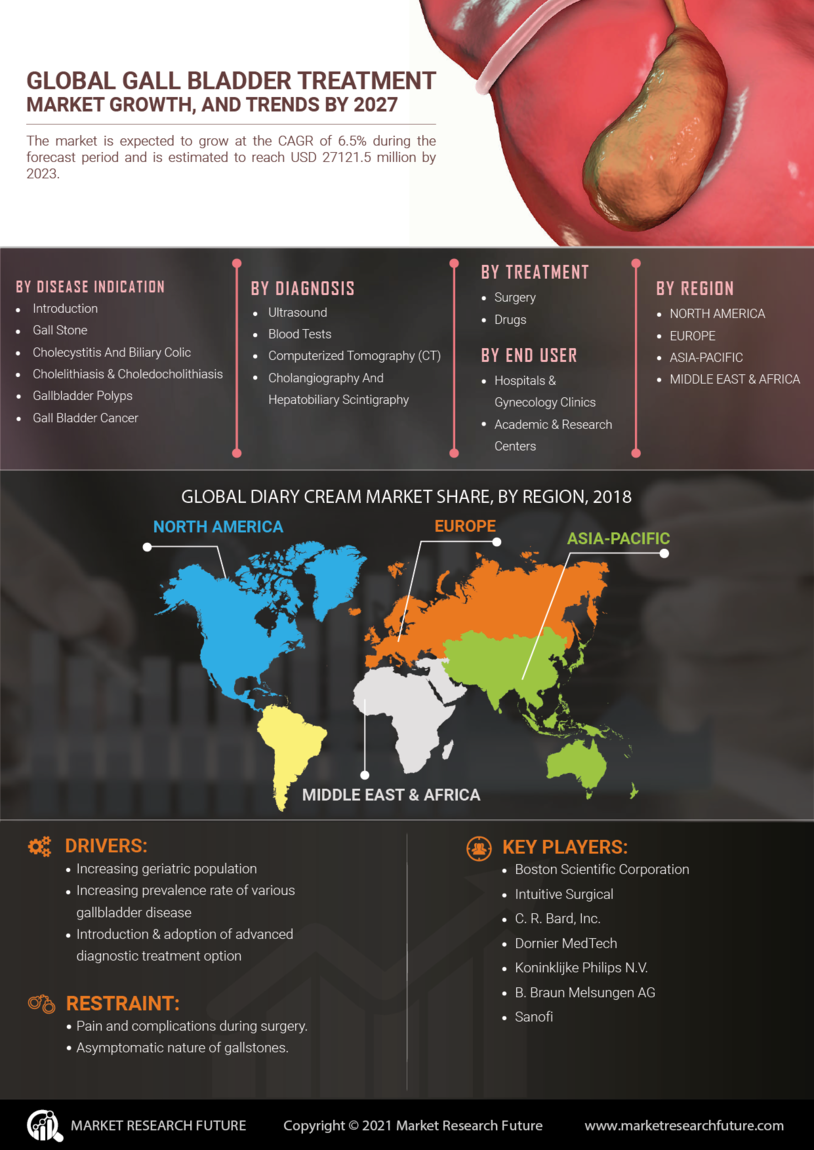 GLOBAL GALL BLADDER TREATMENT MARKET GROWTH, AND TRENDS BY 2027

The market is expected to grow at the CAGR of 6.5% during the forecast period and is estimated to reach USD 27121.5 million by 2023.

BY DISEASE INDICATION
- Introduction
- Gall Stone
- Cholecystitis And Biliary Colic
- Cholelithiasis & Choledocholithiasis
- Gallbladder Polyps
- Gall Bladder Cancer

BY DIAGNOSIS
- Ultrasound
- Blood Tests
- Computerized Tomography (CT)
- Cholangiography And Hepatobiliary Scintigraphy

BY TREATMENT
- Surgery
- Drugs

BY END USER
- Hospitals & Gynecology Clinics
- Academic & Research Centers

BY REGION
- NORTH AMERICA
- EUROPE
- ASIA-PACIFIC
- MIDDLE EAST & AFRICA

GLOBAL DIARY CREAM MARKET SHARE, BY REGION, 2018

NORTH AMERICA
EUROPE
ASIA-PACIFIC
MIDDLE EAST & AFRICA

DRIVERS:
- Increasing geriatric population
- Increasing prevalence rate of various gallbladder disease
- Introduction & adoption of advanced diagnostic treatment option

RESTRAINT:
- Pain and complications during surgery.
- Asymptomatic nature of gallstones.

KEY PLAYERS:
- Boston Scientific Corporation
- Intuitive Surgical
- C. R. Bard, Inc.
- Dornier MedTech
- Koninklijke Philips N.V.
- B. Braun Melsungen AG
- Sanofi

MARKET RESEARCH FUTURE    Copyright © 2021 Market Research Future    www.marketresearchfuture.com