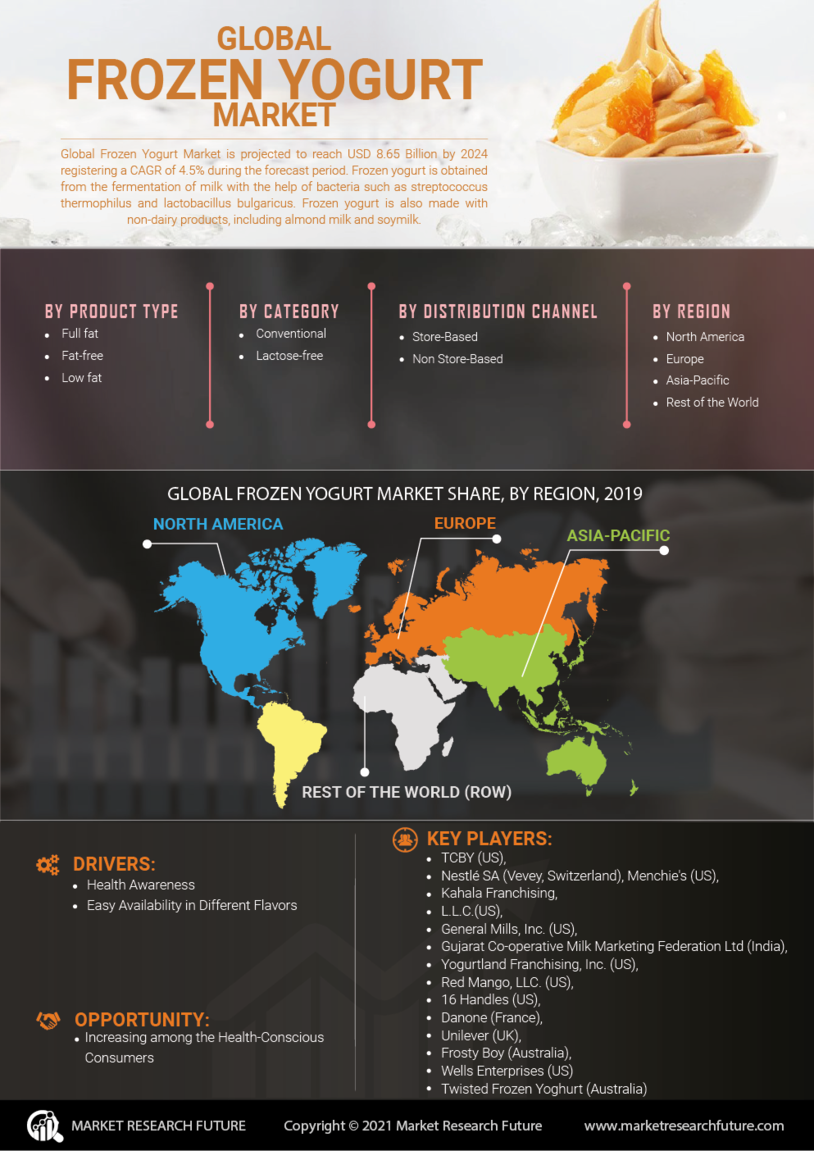 GLOBAL
FROZEN YOGURT
MARKET

Global Frozen Yogurt Market is projected to reach USD 8.65 Billion by 2024 registering a CAGR of 4.5% during the forecast period. Frozen yogurt is obtained from the fermentation of milk with the help of bacteria such as streptococcus thermophilus and lactobacillus bulgaricus. Frozen yogurt is also made with non-dairy products, including almond milk and soymilk.

BY PRODUCT TYPE
- Full fat
- Fat-free
- Low fat

BY CATEGORY
- Conventional
- Lactose-free

BY DISTRIBUTION CHANNEL
- Store-Based
- Non Store-Based

BY REGION
- North America
- Europe
- Asia-Pacific
- Rest of the World

GLOBAL FROZEN YOGURT MARKET SHARE, BY REGION, 2019

NORTH AMERICA

EUROPE

ASIA-PACIFIC

REST OF THE WORLD (ROW)

DRIVERS:
- Health Awareness
- Easy Availability in Different Flavors

OPPORTUNITY:
- Increasing among the Health-Conscious Consumers

KEY PLAYERS:
- TCBY (US),
- Nestlé SA (Vevey, Switzerland), Menchie's (US),
- Kahala Franchising,
- L.L.C.(US),
- General Mills, Inc. (US),
- Gujarat Co-operative Milk Marketing Federation Ltd (India),
- Yogurtland Franchising, Inc. (US),
- Red Mango, LLC. (US),
- 16 Handles (US),
- Danone (France),
- Unilever (UK),
- Frosty Boy (Australia),
- Wells Enterprises (US)
- Twisted Frozen Yoghurt (Australia)

MARKET RESEARCH FUTURE

Copyright © 2021 Market Research Future

www.marketresearchfuture.com