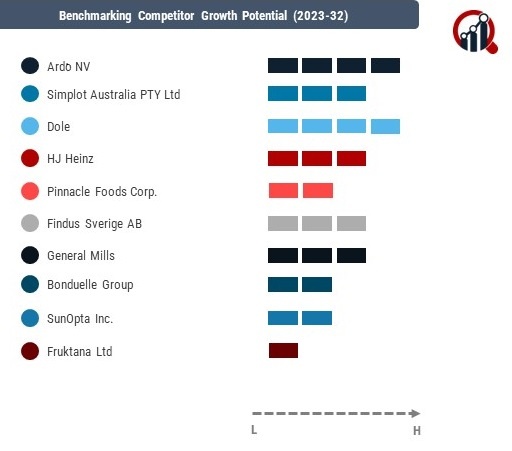 Benchmarking Competitor Growth Potential (2023-32)

Ardo NV
Simplot Australia PTY Ltd
Dole
HJ Heinz
Pinnacle Foods Corp.
Findus Sverige AB
General Mills
Bonduelle Group
SunOpta Inc.
Fruktana Ltd

L
H