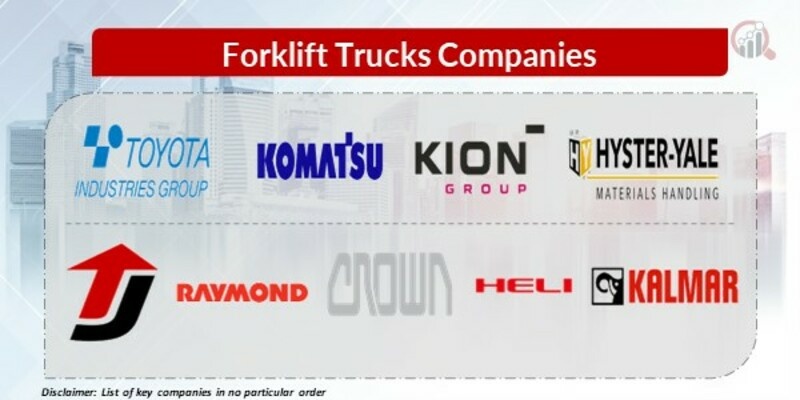 Forklift Trucks Companies

TOYOTA
INDUSTRIES GROUP

KOMATSU

KION
GROUP

HY HYSTER-YALE
MATERIALS HANDLING

RAYMOND

CROWN

HELI

KALMAR

Disclaimer: List of key companies in no particular order