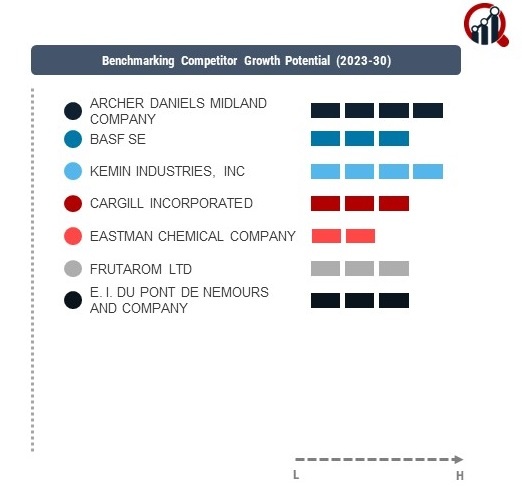 Benchmarking Competitor Growth Potential (2023-30)

ARCHER DANIELS MIDLAND COMPANY

BASF SE

KEMIN INDUSTRIES, INC

CARGILL INCORPORATED

EASTMAN CHEMICAL COMPANY

FRUTAROM LTD

E. I. DU PONT DE NEMOURS AND COMPANY

L

H