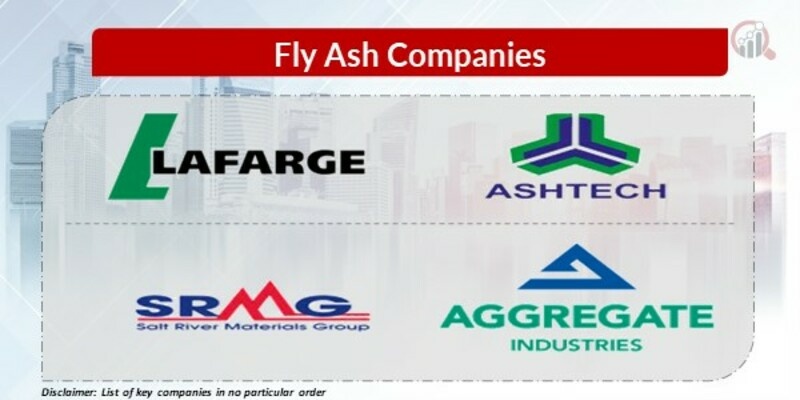 Fly Ash Companies

LAFARGE

ASHTECH

SRMG
Salt River Materials Group

AGGREGATE
INDUSTRIES

Disclaimer: List of key companies in no particular order