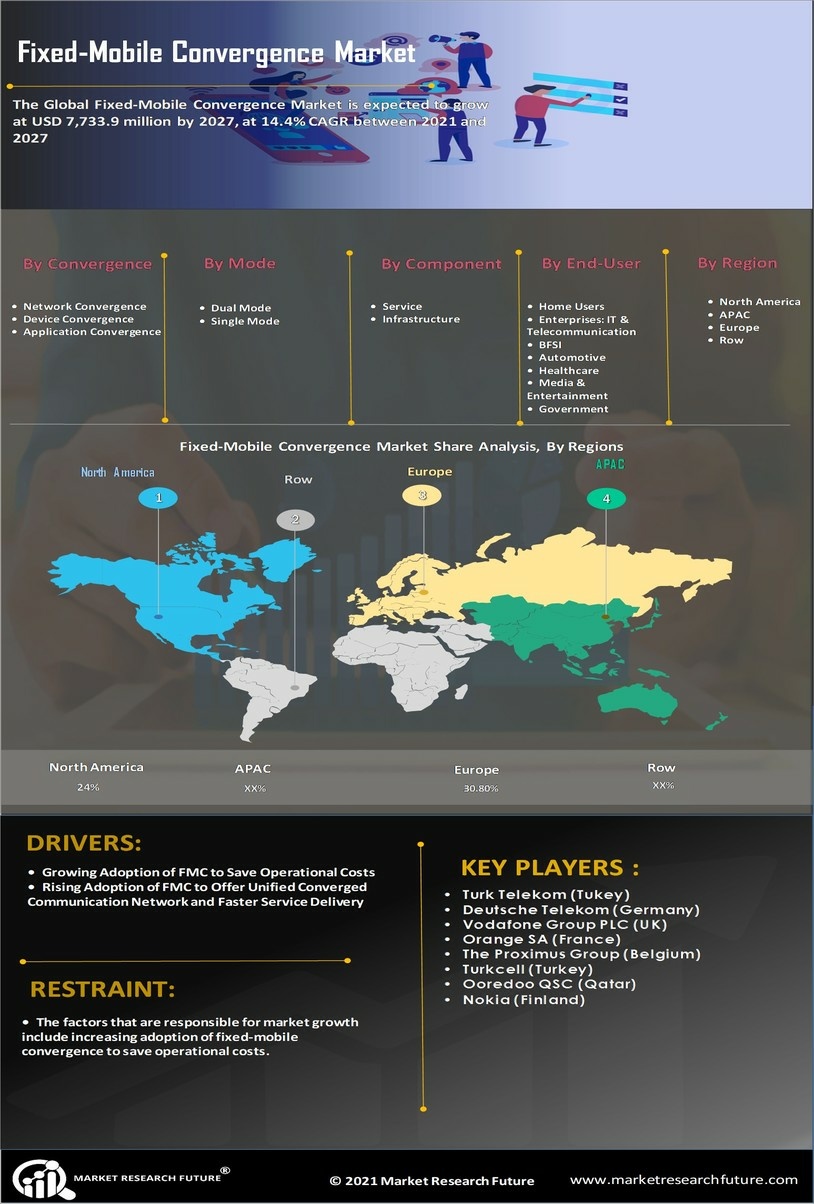 Fixed-Mobile Convergence Market

The Global Fixed-Mobile Convergence Market is expected to grow at USD 7,733.9 million by 2027, at 14.4% CAGR between 2021 and 2027

By Convergence
- Network Convergence
- Device Convergence
- Application Convergence

By Mode
- Dual Mode
- Single Mode

By Component
- Service
- Infrastructure

By End-User
- Home Users
- Enterprises: IT & Telecommunication
- BFSI
- Automotive
- Healthcare
- Media & Entertainment
- Government

By Region
- North America
- APAC
- Europe
- Row

Fixed-Mobile Convergence Market Share Analysis, By Regions

North America
1
Row
2
Europe
3
APAC
4

North America
24%

APAC
XX%

Europe
30.80%

Row
XX%

DRIVERS:
- Growing Adoption of FMC to Save Operational Costs
- Rising Adoption of FMC to Offer Unified Converged Communication Network and Faster Service Delivery

RESTRAINT:
- The factors that are responsible for market growth include increasing adoption of fixed-mobile convergence to save operational costs.

KEY PLAYERS :
- Turk Telekom (Tukey)
- Deutsche Telekom (Germany)
- Vodafone Group PLC (UK)
- Orange SA (France)
- The Proximus Group (Belgium)
- Turkcell (Turkey)
- Ooredoo QSC (Qatar)
- Nokia (Finland)

MARKET RESEARCH FUTURE®
© 2021 Market Research Future
www.marketresearchfuture.com