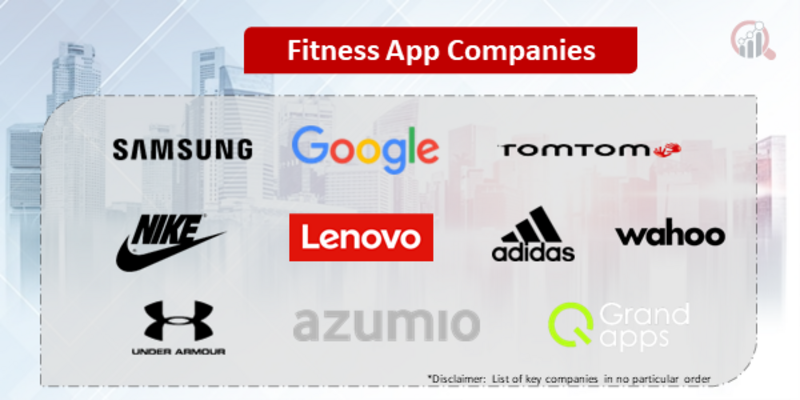 Fitness App Companies

SAMSUNG

Google

TOMTOM

NIKE

Lenovo

adidas

wahoo

UNDER ARMOUR

azumio

Grand apps

*Disclaimer: List of key companies in no particular order