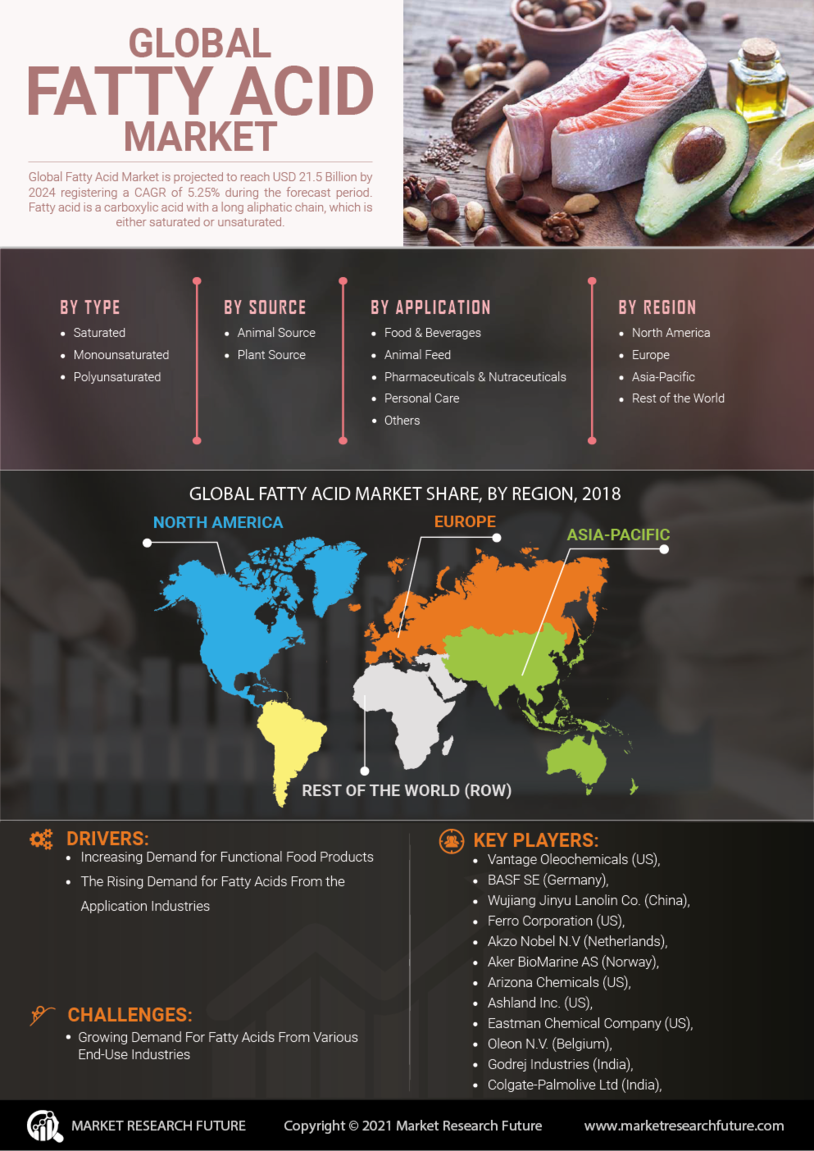 GLOBAL
FATTY ACID
MARKET

Global Fatty Acid Market is projected to reach USD 21.5 Billion by 2024 registering a CAGR of 5.25% during the forecast period. Fatty acid is a carboxylic acid with a long aliphatic chain, which is either saturated or unsaturated.

BY TYPE
- Saturated
- Monounsaturated
- Polyunsaturated

BY SOURCE
- Animal Source
- Plant Source

BY APPLICATION
- Food & Beverages
- Animal Feed
- Pharmaceuticals & Nutraceuticals
- Personal Care
- Others

BY REGION
- North America
- Europe
- Asia-Pacific
- Rest of the World

GLOBAL FATTY ACID MARKET SHARE, BY REGION, 2018

NORTH AMERICA
EUROPE
ASIA-PACIFIC
REST OF THE WORLD (ROW)

DRIVERS:
- Increasing Demand for Functional Food Products
- The Rising Demand for Fatty Acids From the Application Industries

CHALLENGES:
- Growing Demand For Fatty Acids From Various End-Use Industries

KEY PLAYERS:
- Vantage Oleochemicals (US),
- BASF SE (Germany),
- Wujiang Jinyu Lanolin Co. (China),
- Ferro Corporation (US),
- Akzo Nobel N.V (Netherlands),
- Aker BioMarine AS (Norway),
- Arizona Chemicals (US),
- Ashland Inc. (US),
- Eastman Chemical Company (US),
- Oleon N.V. (Belgium),
- Godrej Industries (India),
- Colgate-Palmolive Ltd (India),

MARKET RESEARCH FUTURE
Copyright © 2021 Market Research Future
www.marketresearchfuture.com