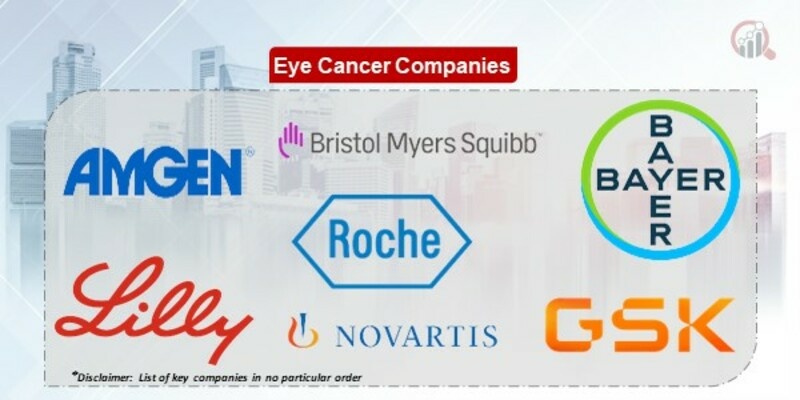 Eye Cancer Companies

AMGEN

Bristol Myers Squibb

BAYER
BAYER

Roche

Lilly

NOVARTIS

GSK

*Disclaimer: List of key companies in no particular order