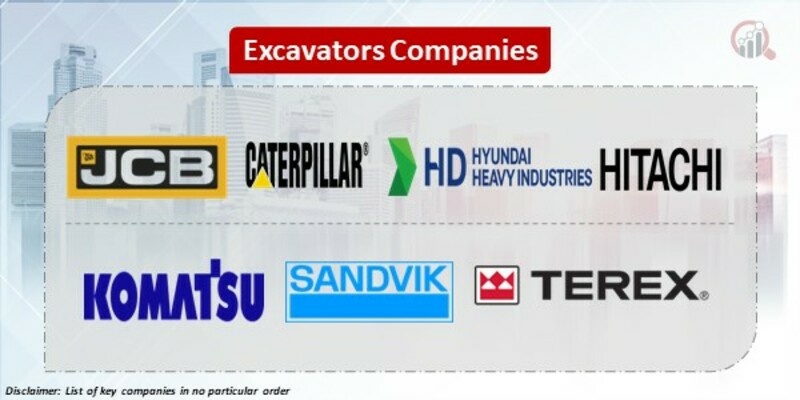 Excavators Companies

JCB

CATERPILLAR®

HD HYUNDAI HEAVY INDUSTRIES

HITACHI

KOMATSU

SANDVIK

TEREX®

Disclaimer: List of key companies in no particular order