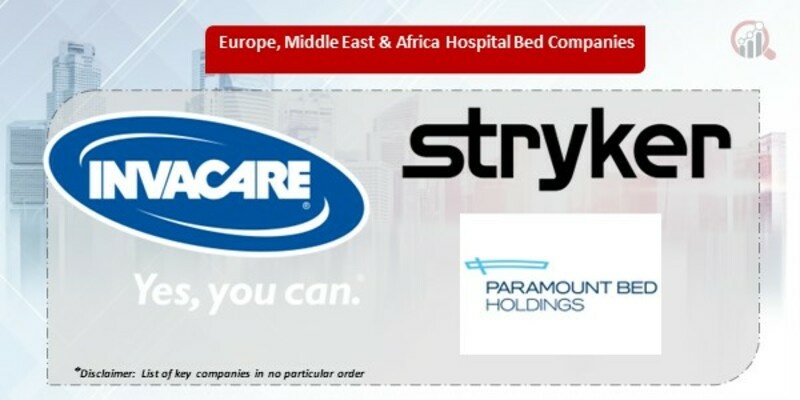 Europe, Middle East & Africa Hospital Bed Companies

INVACARE®

Yes, you can.®

stryker

PARAMOUNT BED HOLDINGS

*Disclaimer: List of key companies in no particular order