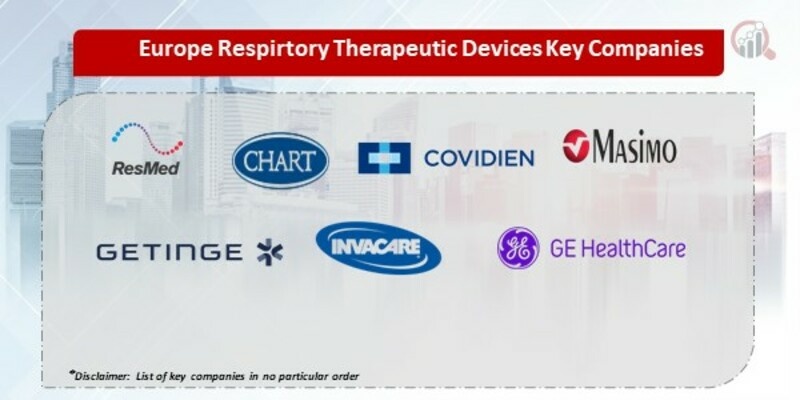 Europe Respirtory Therapeutic Devices Key Companies

ResMed

CHART

COVIDIEN

MASIMO

GETINGE

INVACARE

GE HealthCare

*Disclaimer: List of key companies in no particular order