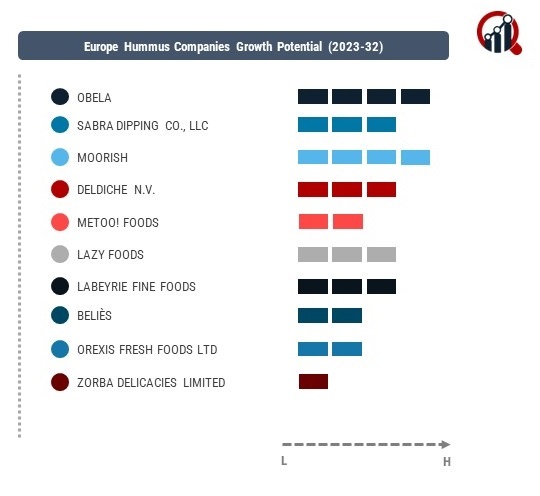 Europe Hummus Companies Growth Potential (2023-32)

OBELA

SABRA DIPPING CO., LLC

MOORISH

DELDICHE N.V.

METOO! FOODS

LAZY FOODS

LABEYRIE FINE FOODS

BELIÈS

OREXIS FRESH FOODS LTD

ZORBA DELICACIES LIMITED

L

H