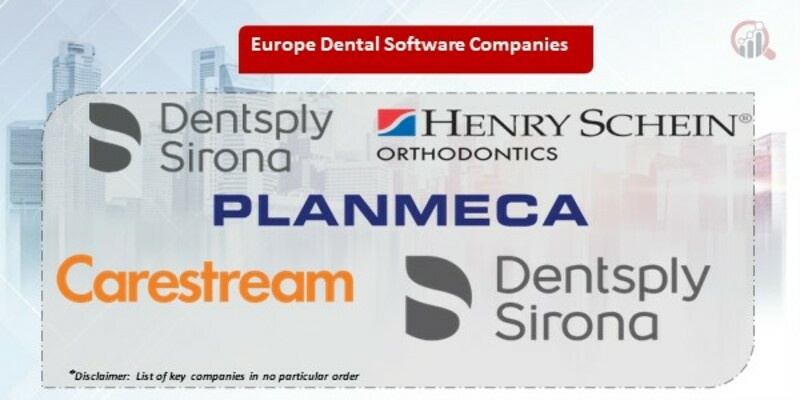 Europe Dental Software Companies

Dentsply Sirona

HENRY SCHEIN®
ORTHODONTICS

PLANMECA

Carestream

Dentsply Sirona

*Disclaimer: List of key companies in no particular order