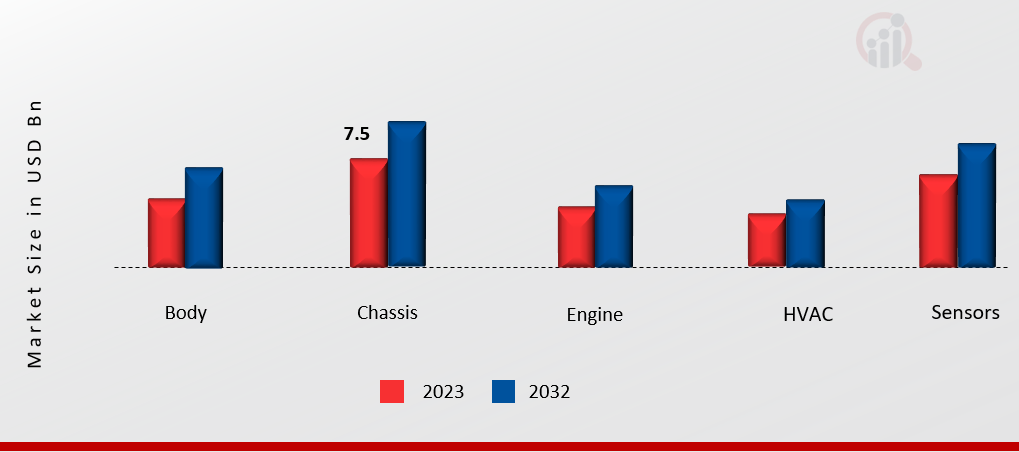 Market Size in USD Bn

7.5

Body
Chassis
Engine
HVAC
Sensors

2023
2032