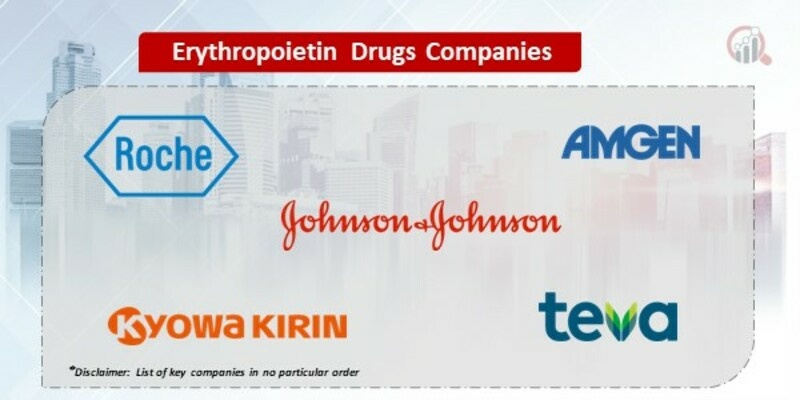 Erythropoietin Drugs Companies

Roche

AMGEN

Johnson&Johnson

KYOWA KIRIN

teva

*Disclaimer: List of key companies in no particular order