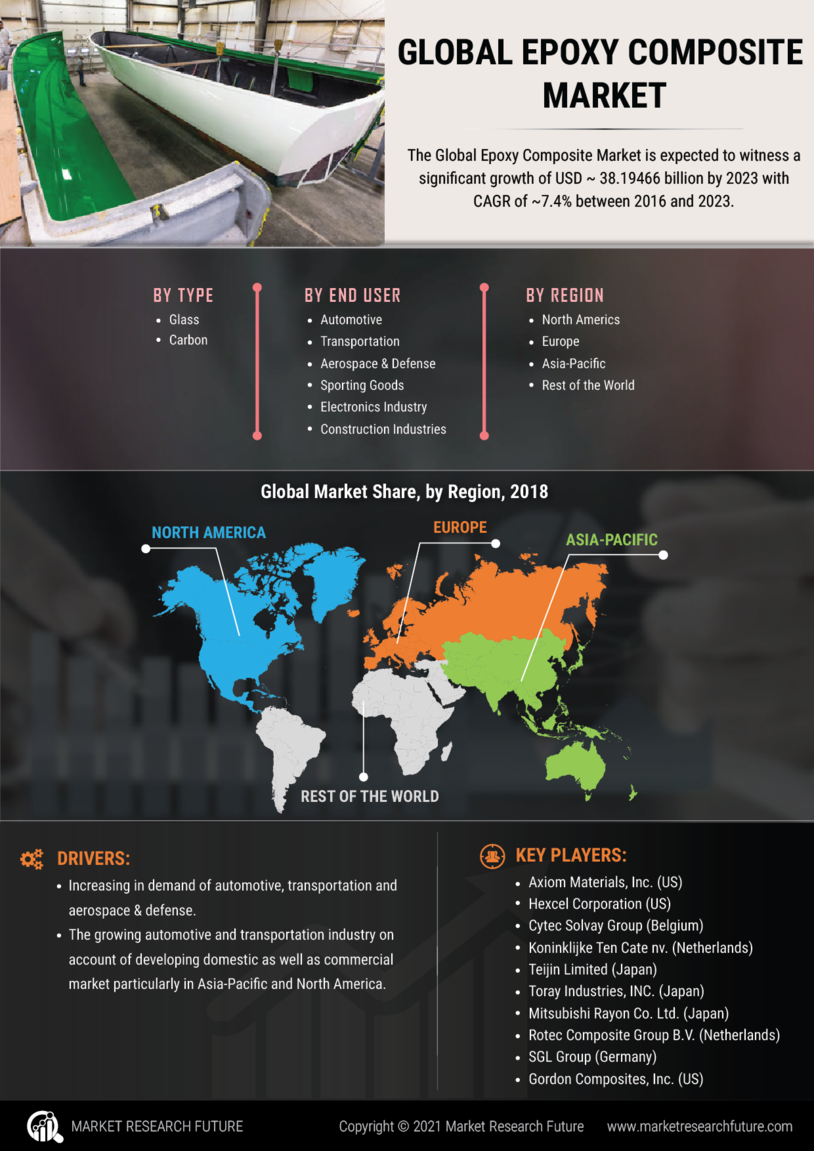 GLOBAL EPOXY COMPOSITE MARKET

The Global Epoxy Composite Market is expected to witness a significant growth of USD ~ 38.19466 billion by 2023 with CAGR of ~7.4% between 2016 and 2023.

BY TYPE
- Glass
- Carbon

BY END USER
- Automotive
- Transportation
- Aerospace & Defense
- Sporting Goods
- Electronics Industry
- Construction Industries

BY REGION
- North Americs
- Europe
- Asia-Pacific
- Rest of the World

Global Market Share, by Region, 2018

NORTH AMERICA
EUROPE
ASIA-PACIFIC
REST OF THE WORLD

DRIVERS:
- Increasing in demand of automotive, transportation and aerospace & defense.
- The growing automotive and transportation industry on account of developing domestic as well as commercial market particularly in Asia-Pacific and North America.

KEY PLAYERS:
- Axiom Materials, Inc. (US)
- Hexcel Corporation (US)
- Cytec Solvay Group (Belgium)
- Koninklijke Ten Cate nv. (Netherlands)
- Teijin Limited (Japan)
- Toray Industries, INC. (Japan)
- Mitsubishi Rayon Co. Ltd. (Japan)
- Rotec Composite Group B.V. (Netherlands)
- SGL Group (Germany)
- Gordon Composites, Inc. (US)

MARKET RESEARCH FUTURE
Copyright © 2021 Market Research Future
www.marketresearchfuture.com