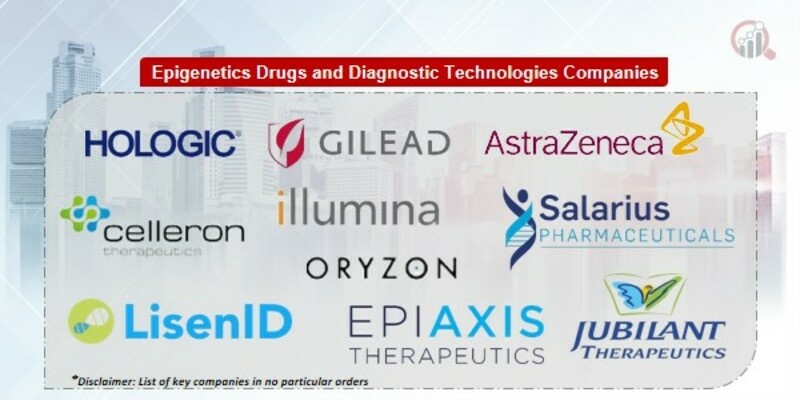 Epigenetics Drugs and Diagnostic Technologies Companies

HOLOGIC

GILEAD

AstraZeneca

celleron therapeutics

illumina

Salarius PHARMACEUTICALS

ORYZON

LisenID

EPIAXIS THERAPEUTICS

JUBILANT THERAPEUTICS

*Disclaimer: List of key companies in no particular orders