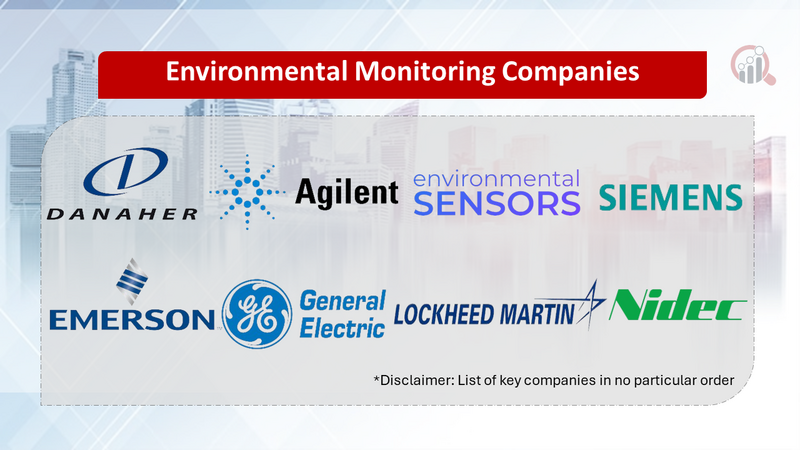 Environmental Monitoring Companies

DANAHER

Agilent

environmental SENSORS

SIEMENS

EMERSON

GE General Electric

LOCKHEED MARTIN

Nidec

*Disclaimer: List of key companies in no particular order