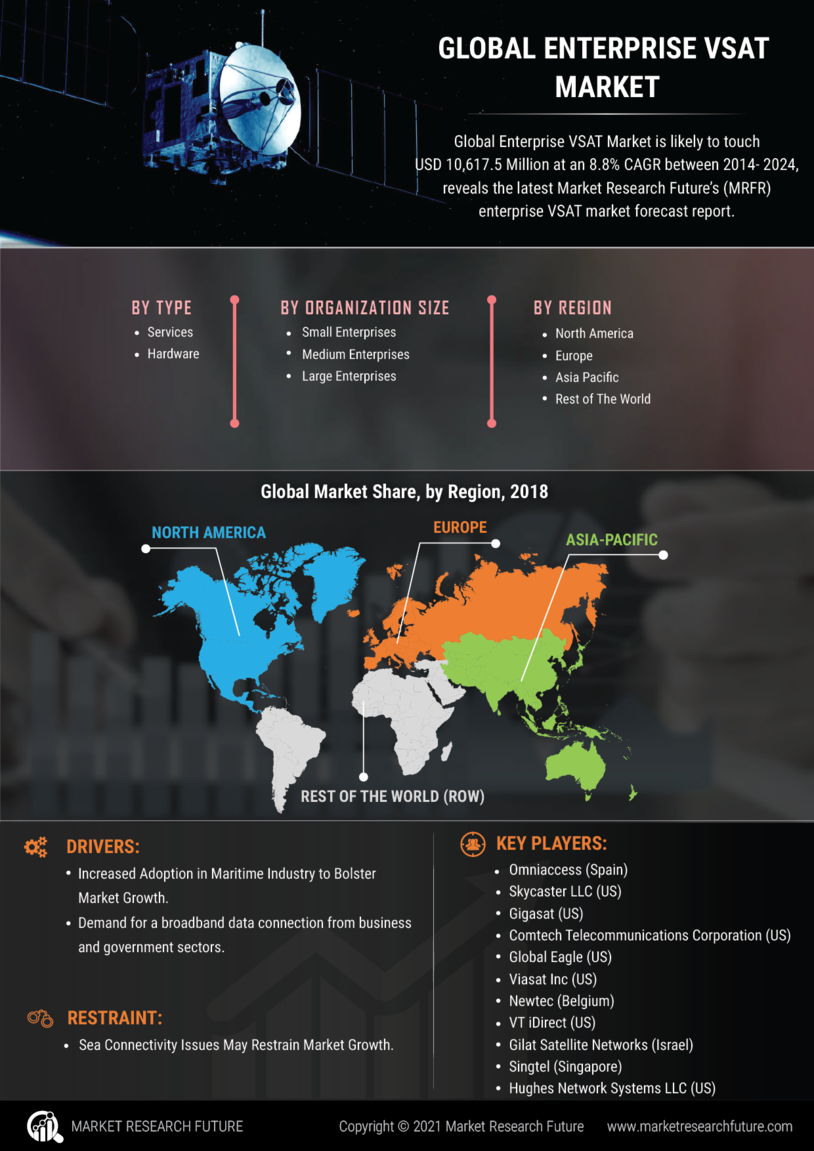 GLOBAL ENTERPRISE VSAT MARKET

Global Enterprise VSAT Market is likely to touch USD 10,617.5 Million at an 8.8% CAGR between 2014- 2024, reveals the latest Market Research Future's (MRFR) enterprise VSAT market forecast report.

BY TYPE
- Services
- Hardware

BY ORGANIZATION SIZE
- Small Enterprises
- Medium Enterprises
- Large Enterprises

BY REGION
- North America
- Europe
- Asia Pacific
- Rest of The World

Global Market Share, by Region, 2018

NORTH AMERICA

EUROPE

ASIA-PACIFIC

REST OF THE WORLD (ROW)

DRIVERS:
- Increased Adoption in Maritime Industry to Bolster Market Growth.
- Demand for a broadband data connection from business and government sectors.

RESTRAINT:
- Sea Connectivity Issues May Restrain Market Growth.

KEY PLAYERS:
- Omniaccess (Spain)
- Skycaster LLC (US)
- Gigasat (US)
- Comtech Telecommunications Corporation (US)
- Global Eagle (US)
- Viasat Inc (US)
- Newtec (Belgium)
- VT iDirect (US)
- Gilat Satellite Networks (Israel)
- Singtel (Singapore)
- Hughes Network Systems LLC (US)

MARKET RESEARCH FUTURE

Copyright © 2021 Market Research Future

www.marketresearchfuture.com