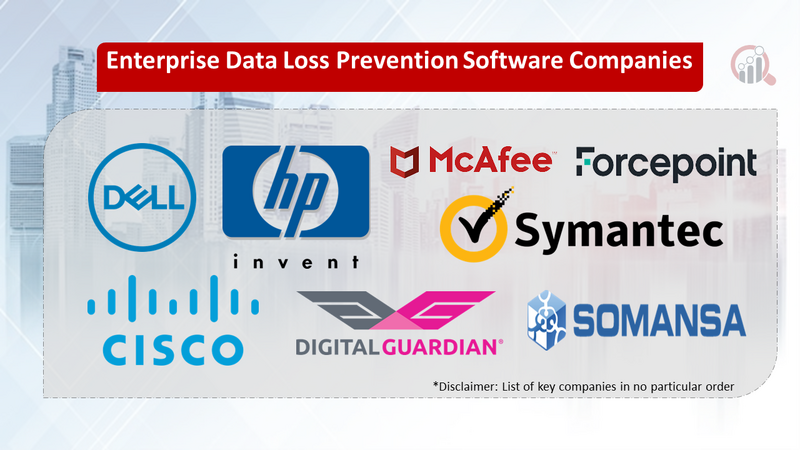 Enterprise Data Loss Prevention Software Companies

DELL

hp
invent

McAfee

Forcepoint

Symantec

CISCO

DIGITALGUARDIAN®

SOMANSA

*Disclaimer: List of key companies in no particular order