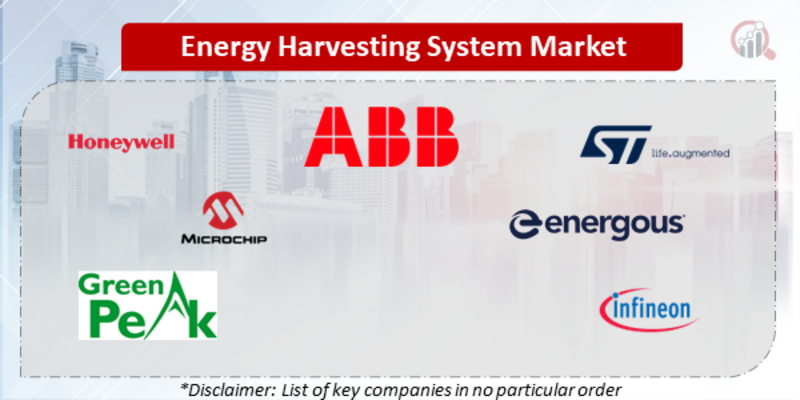 Energy Harvesting System Market

Honeywell

ABB

ST life.augmented

MICROCHIP

energous

Green PeAk

infineon

*Disclaimer: List of key companies in no particular order