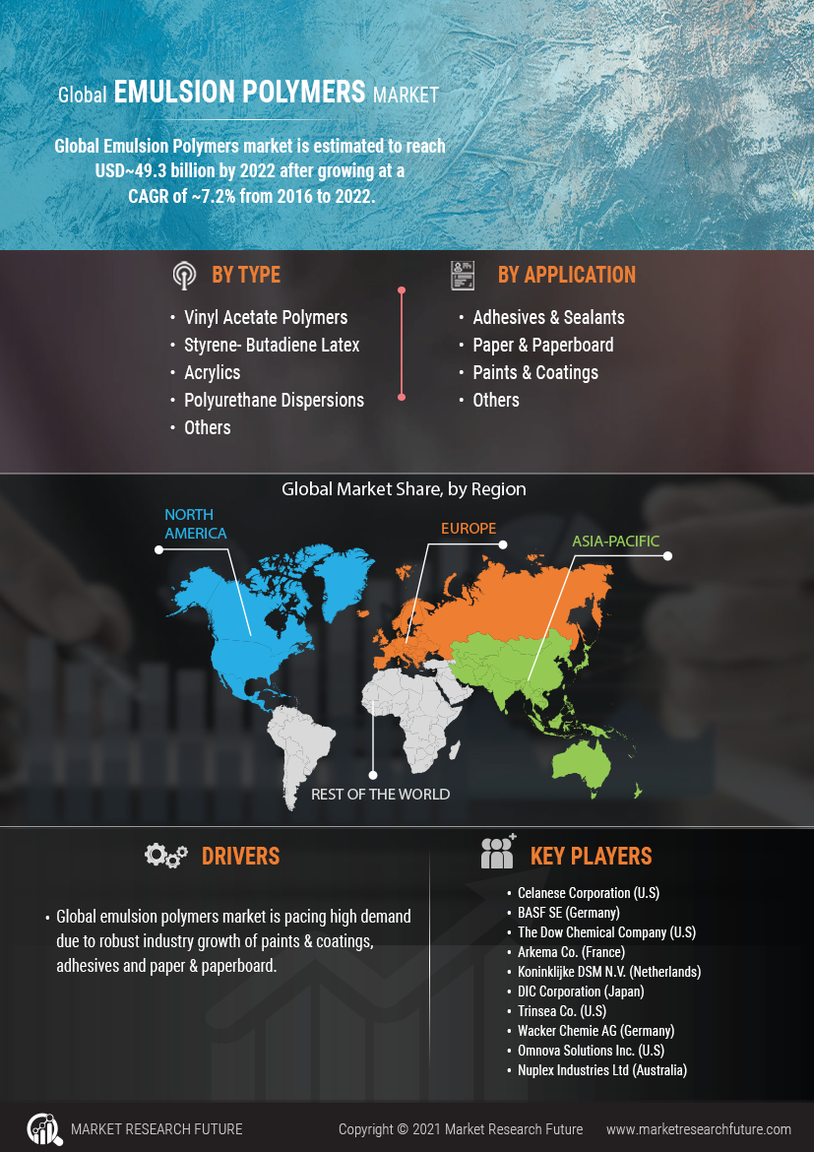 Global EMULSION POLYMERS MARKET

Global Emulsion Polymers market is estimated to reach USD~49.3 billion by 2022 after growing at a CAGR of ~7.2% from 2016 to 2022.

BY TYPE

• Vinyl Acetate Polymers
• Styrene- Butadiene Latex
• Acrylics
• Polyurethane Dispersions
• Others

BY APPLICATION

• Adhesives & Sealants
• Paper & Paperboard
• Paints & Coatings
• Others

Global Market Share, by Region

NORTH AMERICA

EUROPE

ASIA-PACIFIC

REST OF THE WORLD

DRIVERS

• Global emulsion polymers market is pacing high demand due to robust industry growth of paints & coatings, adhesives and paper & paperboard.

KEY PLAYERS

• Celanese Corporation (U.S)
• BASF SE (Germany)
• The Dow Chemical Company (U.S)
• Arkema Co. (France)
• Koninklijke DSM N.V. (Netherlands)
• DIC Corporation (Japan)
• Trinsea Co. (U.S)
• Wacker Chemie AG (Germany)
• Omnova Solutions Inc. (U.S)
• Nuplex Industries Ltd (Australia)

MARKET RESEARCH FUTURE

Copyright © 2021 Market Research Future

www.marketresearchfuture.com