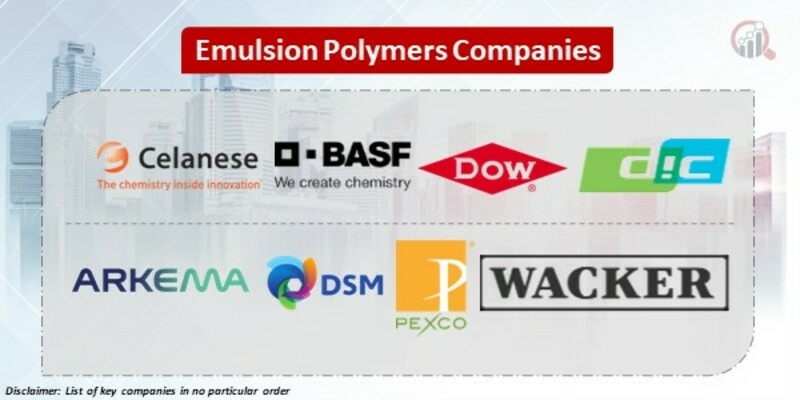 Emulsion Polymers Companies

Celanese
The chemistry inside innovation

BASF
We create chemistry

DOW

DIC

ARKEMA

DSM

P
PEXCO

WACKER

Disclaimer: List of key companies in no particular order