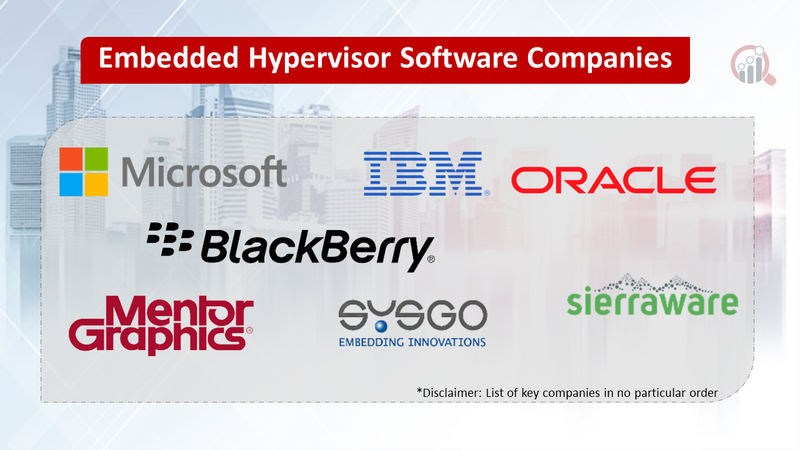 Embedded Hypervisor Software Companies

Microsoft

IBM

ORACLE

BlackBerry

Mentor Graphics

SYSGO
EMBEDDING INNOVATIONS

sierraware

*Disclaimer: List of key companies in no particular order